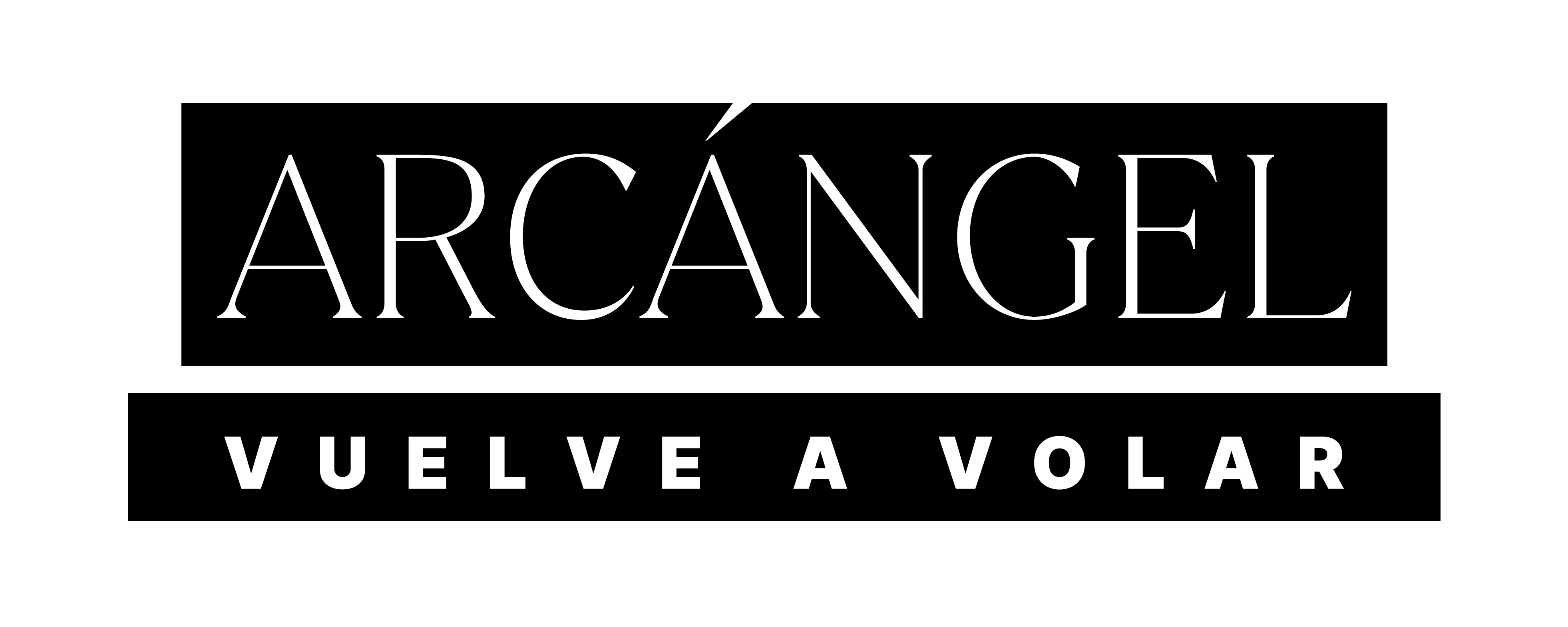 ARCÁNGEL

VUELVE A VOLAR