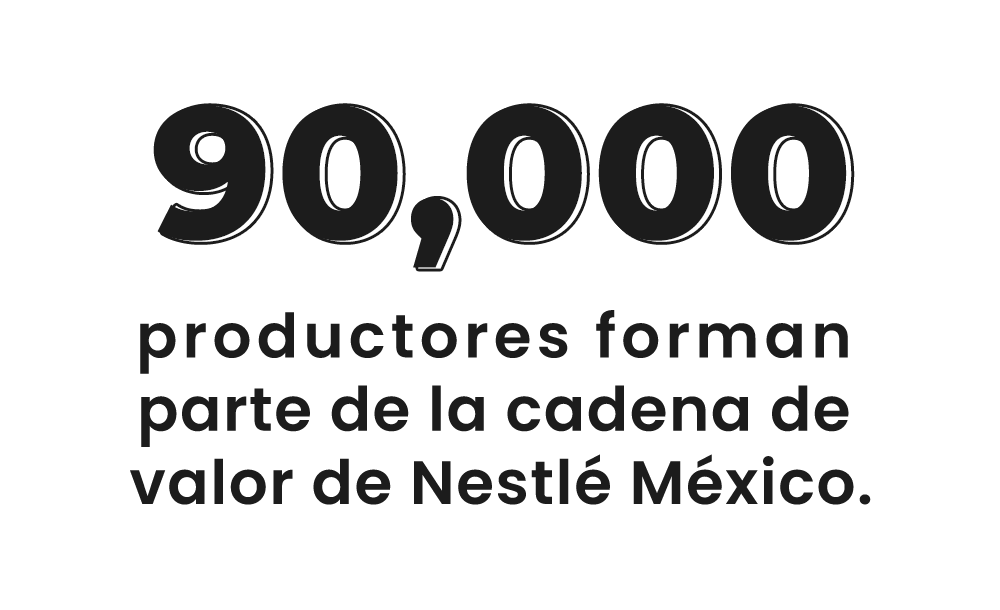 90,000

productores forman parte de la cadena de valor de Nestlé México.