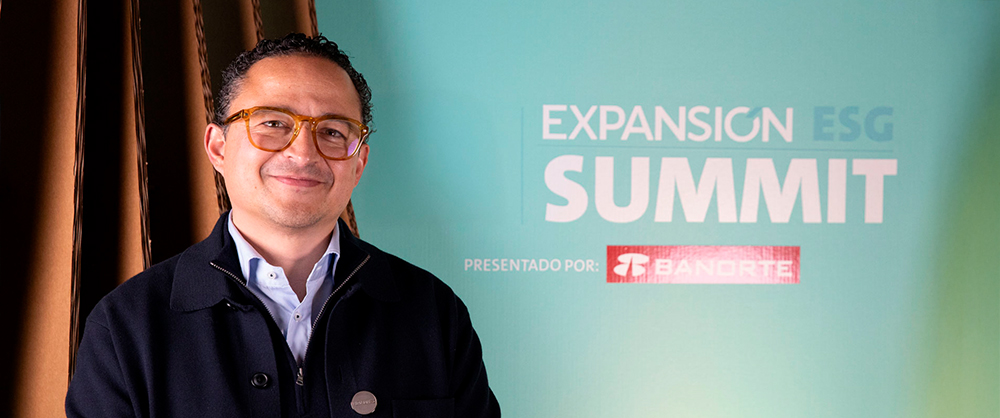 EXPANSIÓN ESG
SUMMIT
PRESENTADO POR: BANORTE