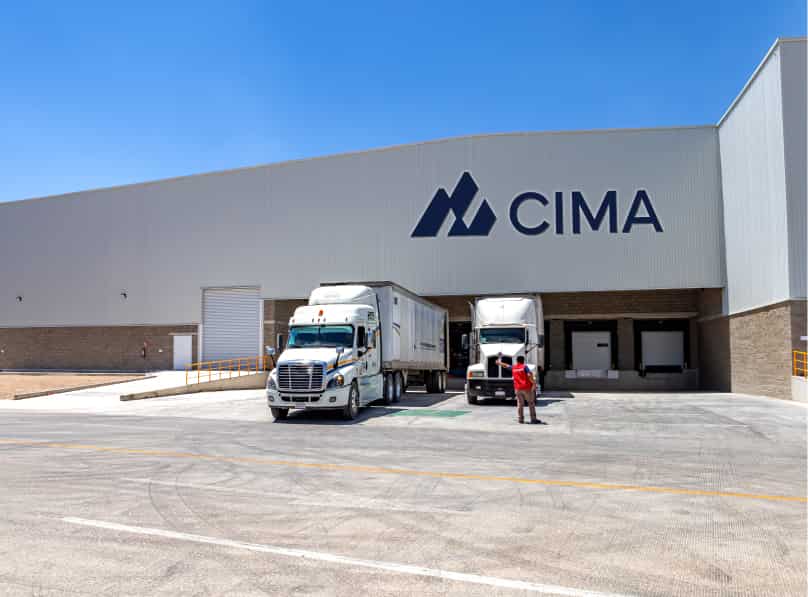 CIMA