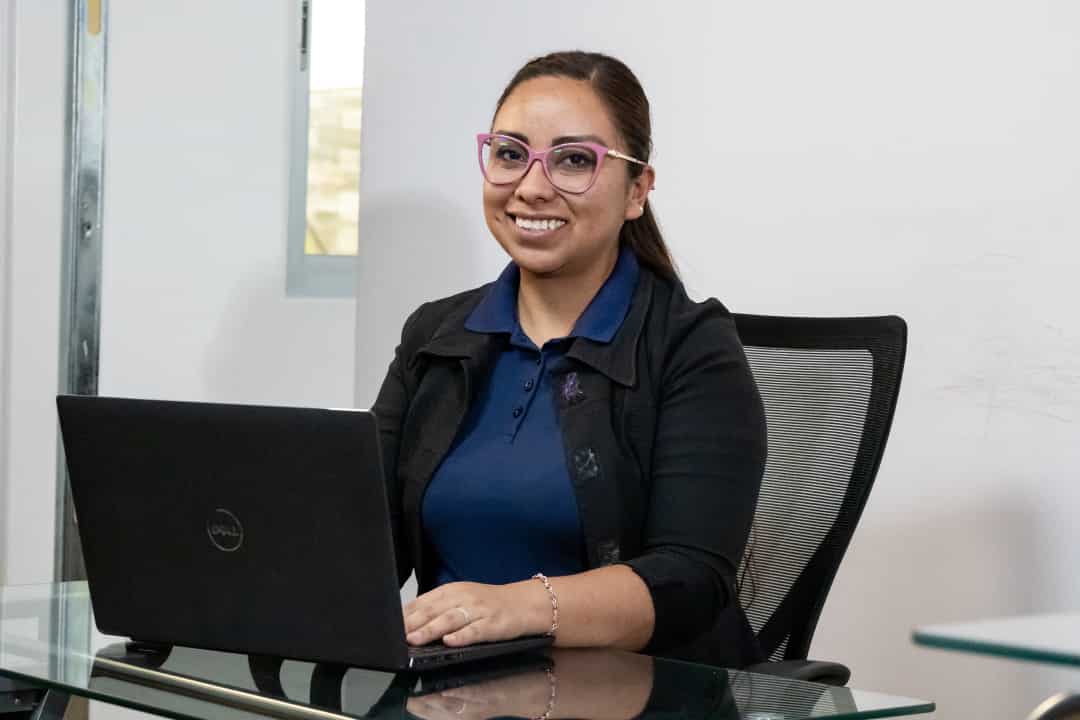 DELL