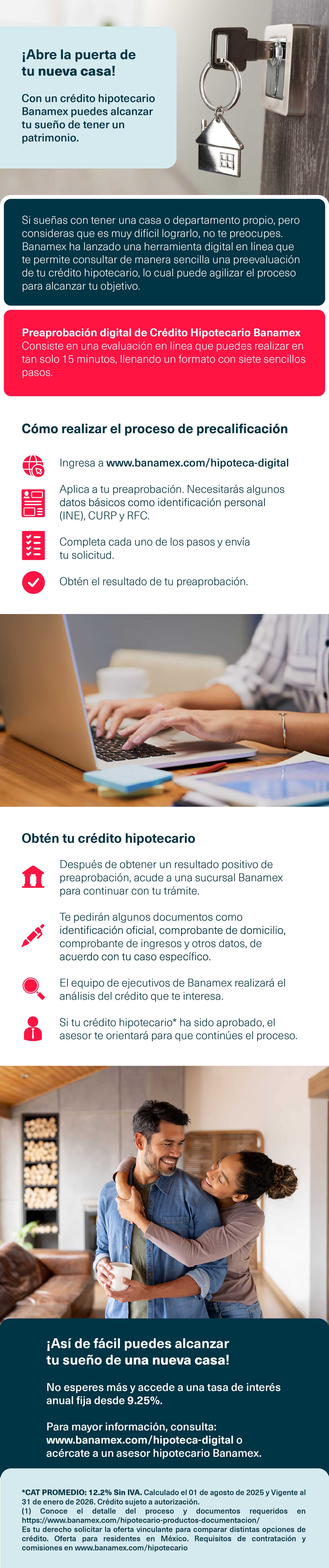 ¡Abre la puerta de tu nueva casa!

Con un crédito hipotecario Banamex puedes alcanzar tu sueño de tener un patrimonio.

Si sueñas con tener una casa o departamento propio, pero consideras que es muy difícil lograrlo, no te preocupes. Banamex ha lanzado una herramienta digital en línea que te permite consultar de manera sencilla una preevaluación de tu crédito hipotecario, lo cual puede agilizar el proceso para alcanzar tu objetivo.

Preaprobación digital de Crédito Hipotecario Banamex
Consiste en una evaluación en línea que puedes realizar en tan solo 15 minutos, llenando un formato con siete sencillos pasos.

Cómo realizar el proceso de precalificación

Ingresa a www.banamex.com/hipoteca-digital

Aplica a tu preaprobación. Necesitarás algunos datos básicos como identificación personal (INE), CURP y RFC.

Completa cada uno de los pasos y envía tu solicitud.

Obtén el resultado de tu preaprobación.

Obtén tu crédito hipotecario

Después de obtener un resultado positivo de preaprobación, acude a una sucursal Banamex para continuar con tu trámite.

Te pedirán algunos documentos como identificación oficial, comprobante de domicilio, comprobante de ingresos y otros datos, de acuerdo con tu caso específico.

El equipo de ejecutivos de Banamex realizará el análisis del crédito que te interesa.

Si tu crédito hipotecario* ha sido aprobado, el asesor te orientará para que continúes el proceso.

¡Así de fácil puedes alcanzar tu sueño de una nueva casa!

No esperes más y accede a una tasa de interés anual fija desde 9.25%.

Para mayor información, consulta: www.banamex.com/hipoteca-digital o acércate a un asesor hipotecario Banamex.

*CAT PROMEDIO: 12.2% Sin IVA. Calculado el 01 de agosto de 2025 y Vigente al 31 de enero de 2026. Crédito sujeto a autorización.
(1) Conoce el detalle del proceso y documentos requeridos en https://www.banamex.com/hipotecario-productos-documentacion/
Es tu derecho solicitar la oferta vinculante para comparar distintas opciones de crédito. Oferta para residentes en México. Requisitos de contratación y comisiones en www.banamex.com/hipotecario