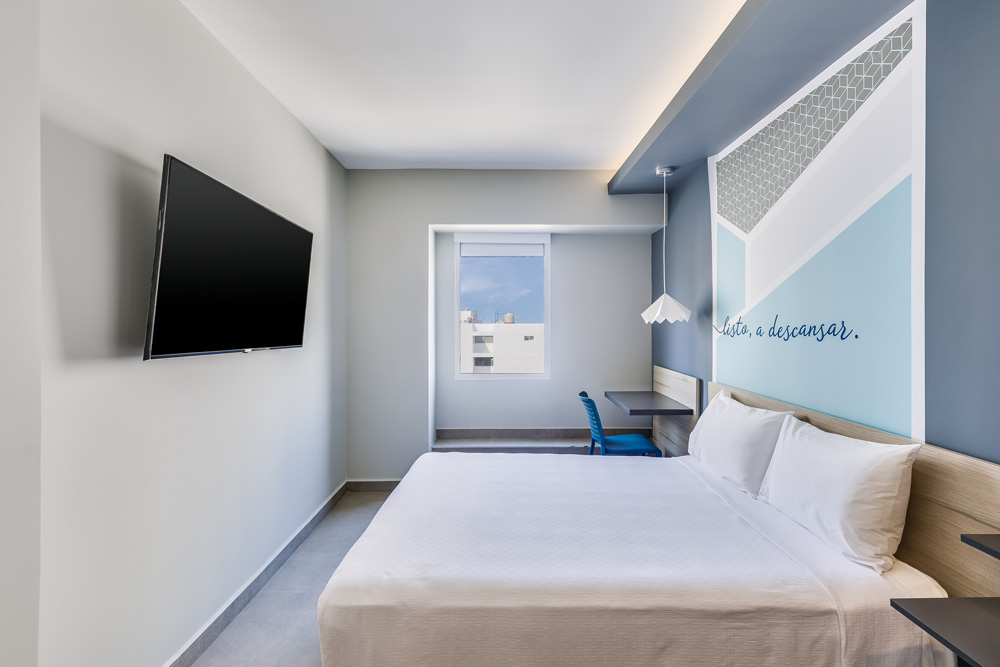 Listo, a descansar.