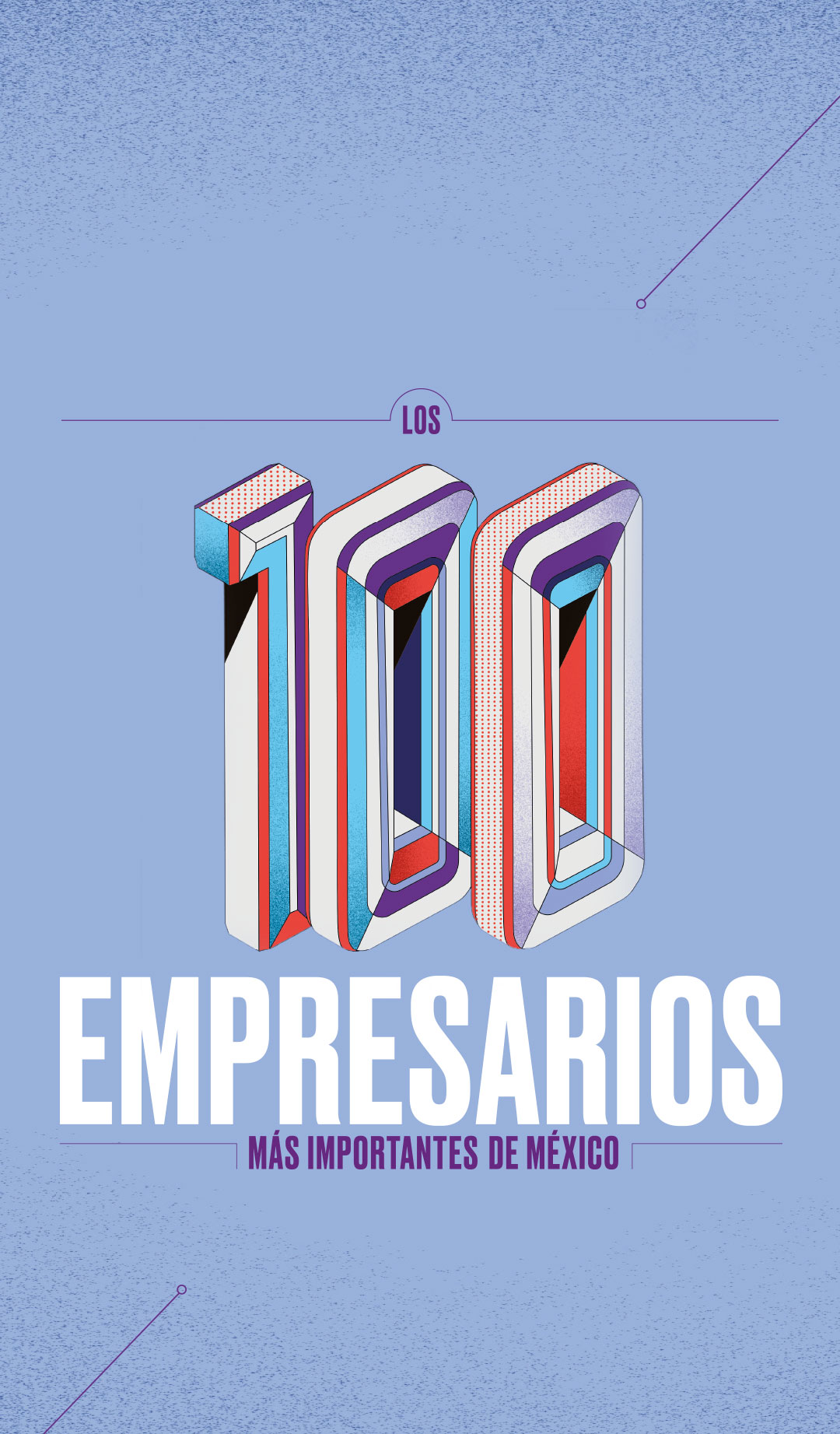 LOS

100

EMPRESARIOS

MÁS IMPORTANTES DE MÉXICO