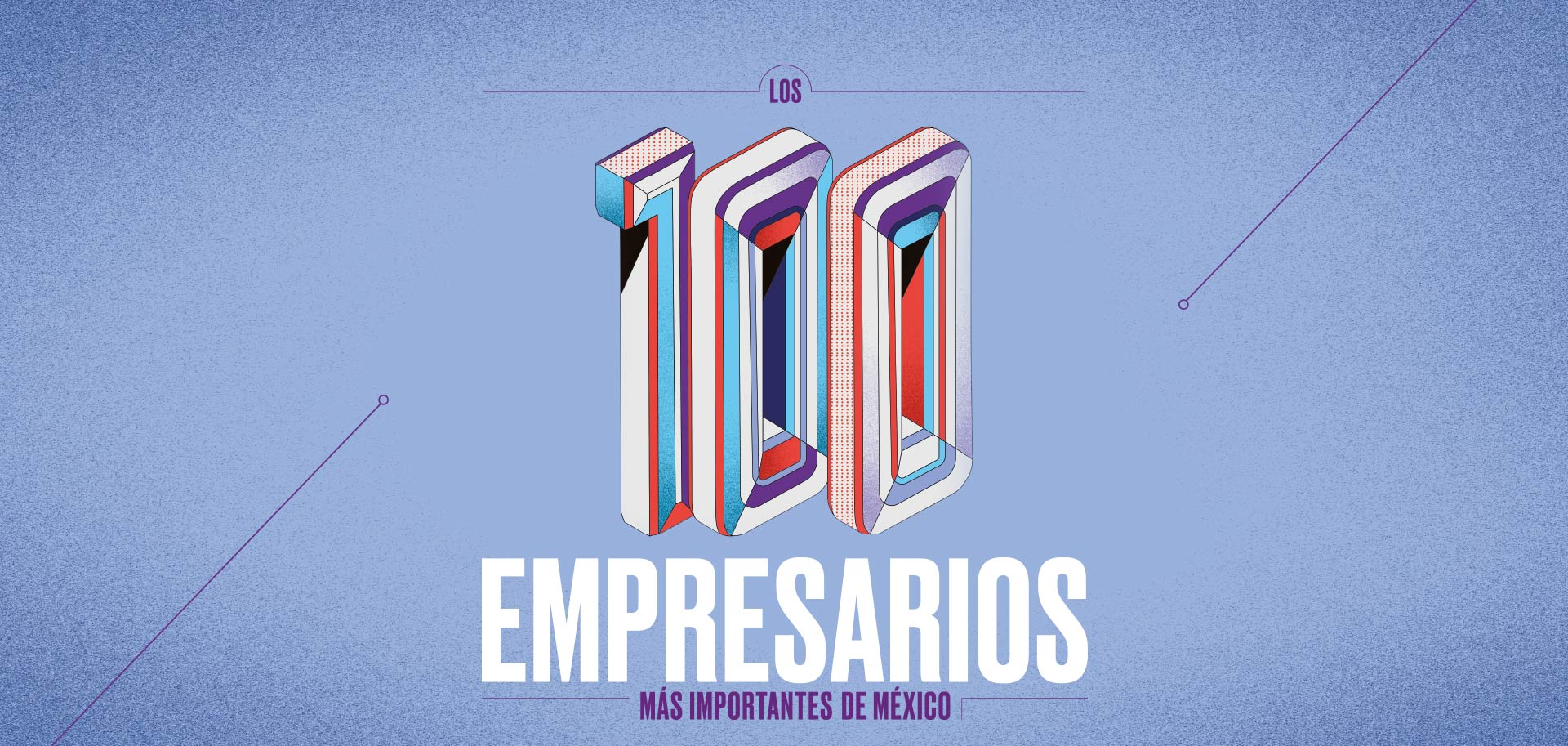 LOS

100

EMPRESARIOS

MÁS IMPORTANTES DE MÉXICO