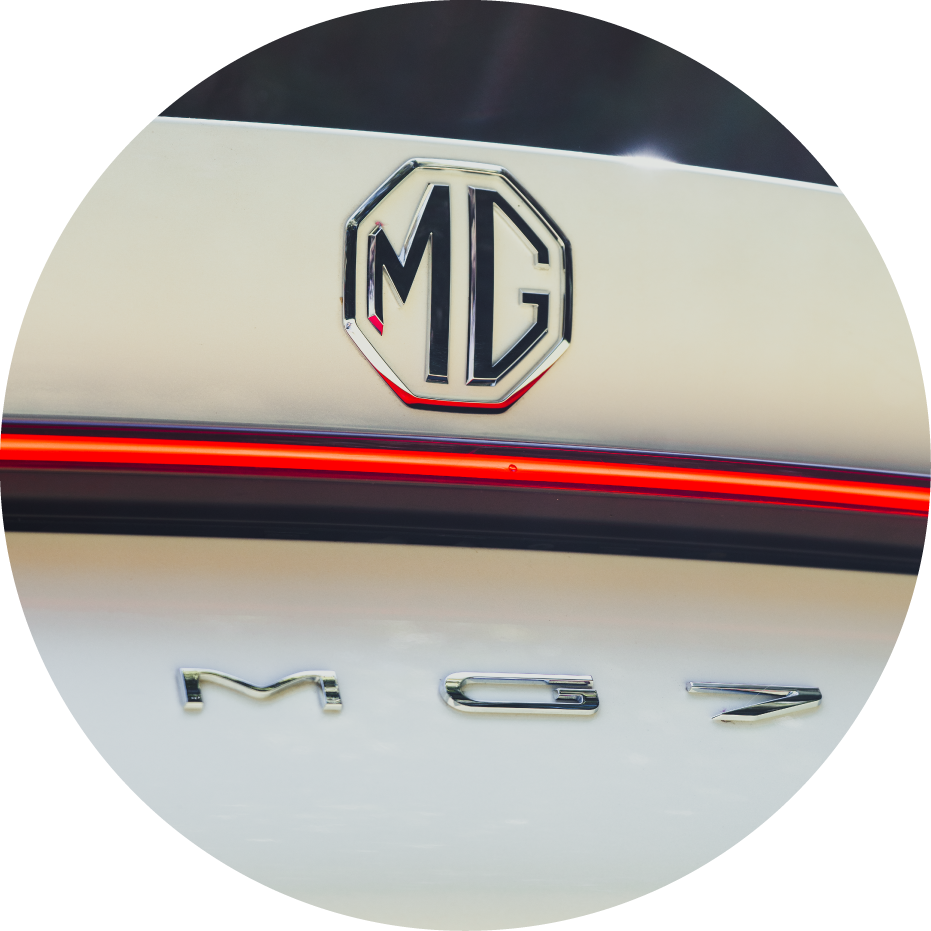 MG

MG7