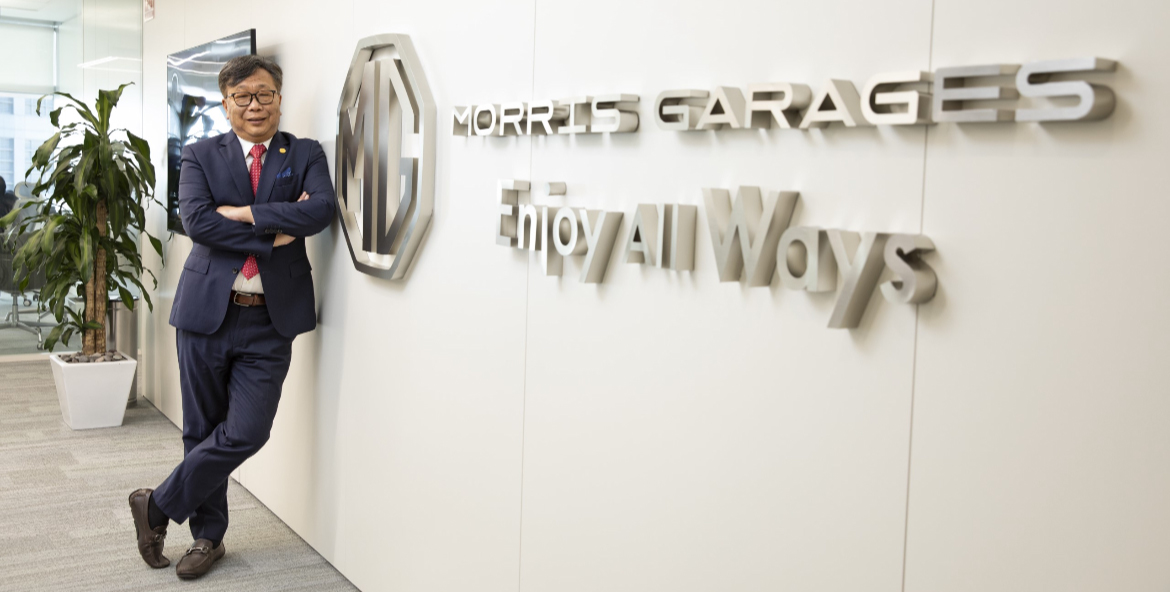 MG

MORRIS GARAGES

Enjoy All Ways