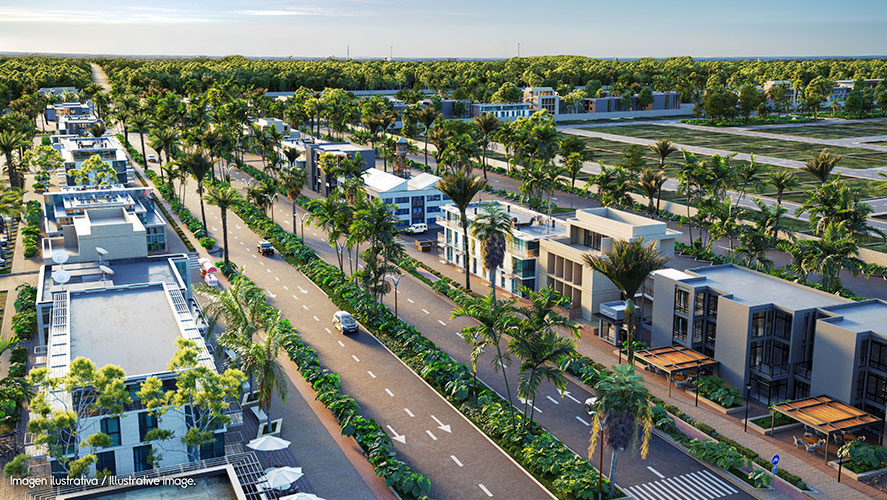 Imagen ilustrativa / Illustrative image.