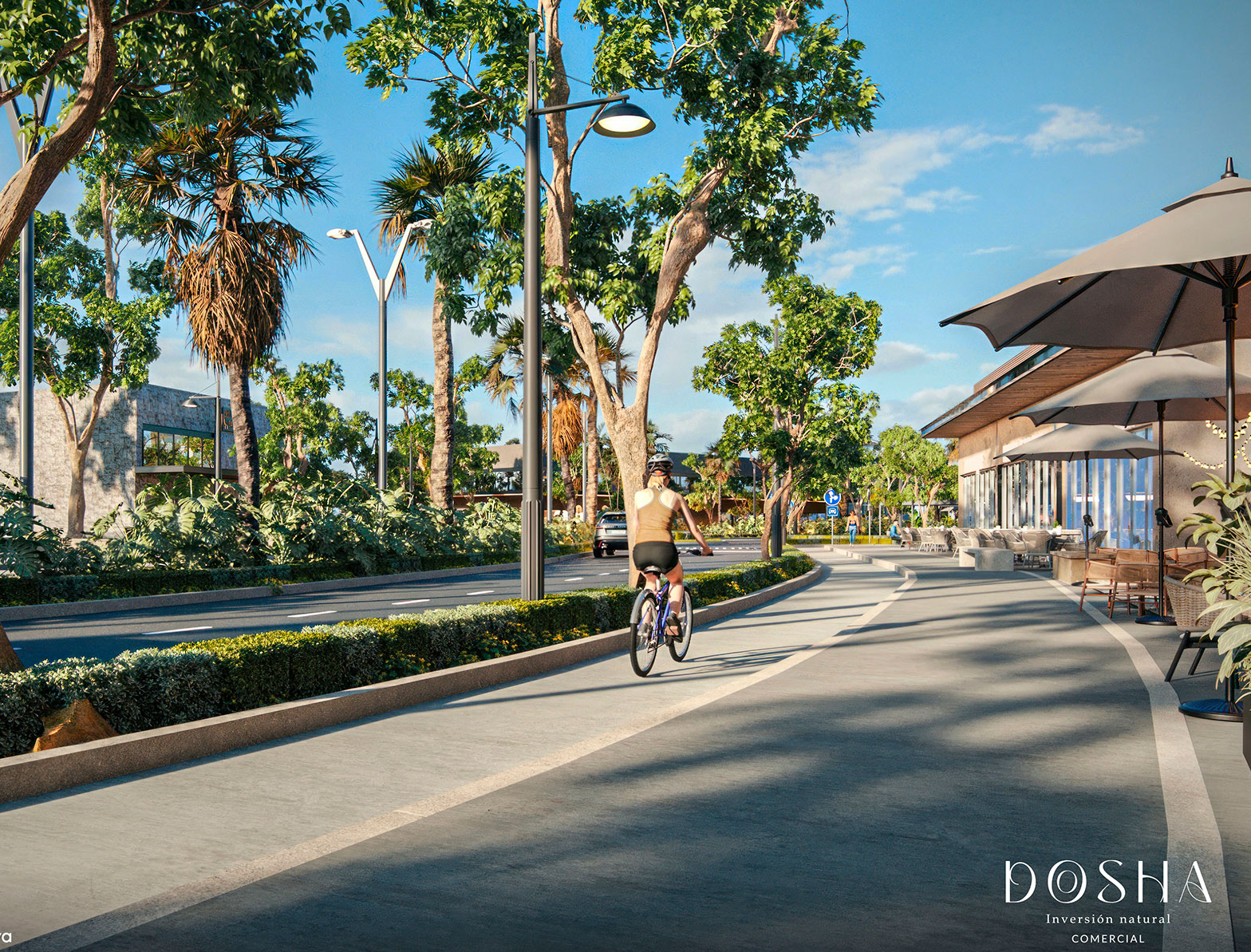 DOSHA
Inversión natural
COMERCIAL