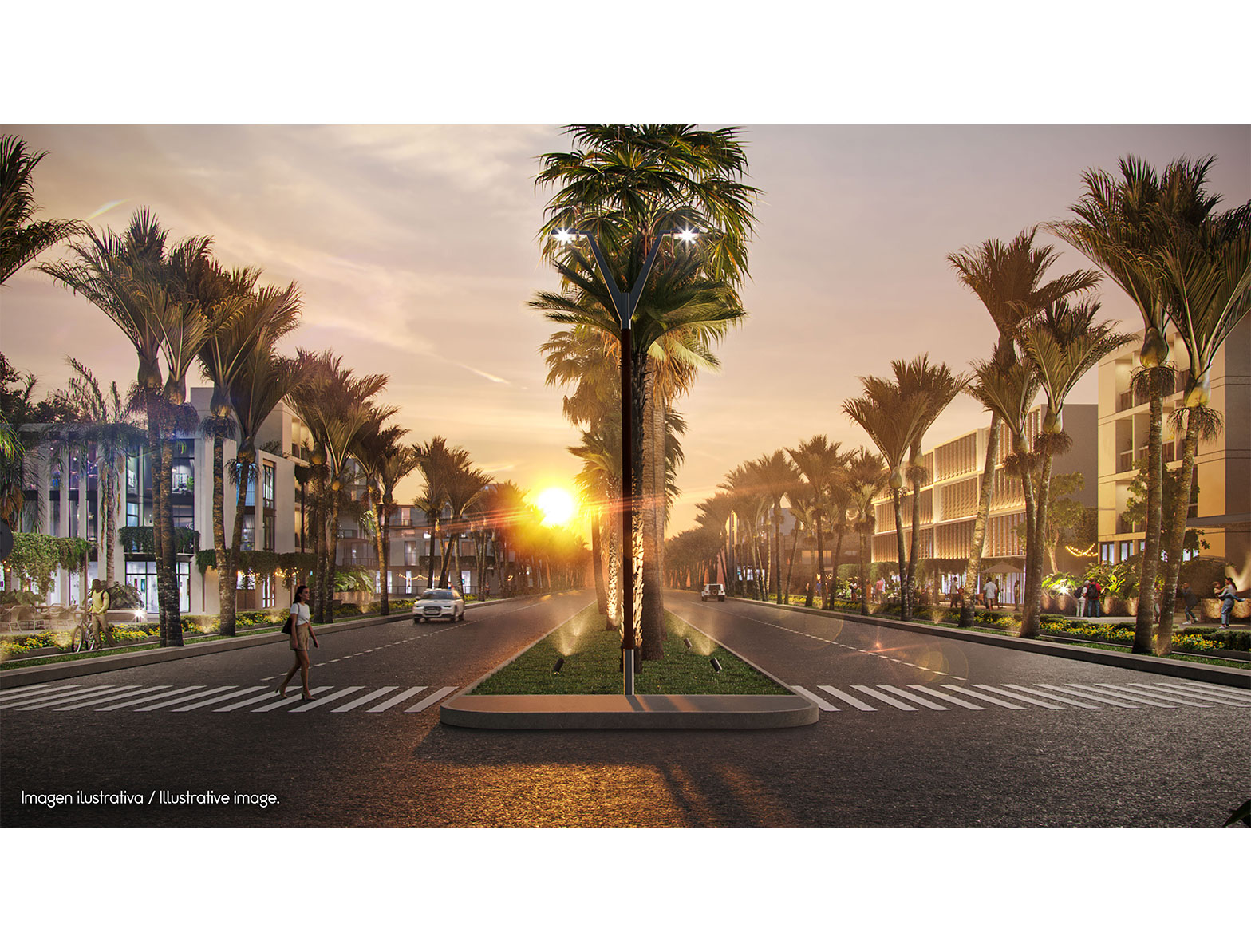 Imagen ilustrativa / Illustrative image.