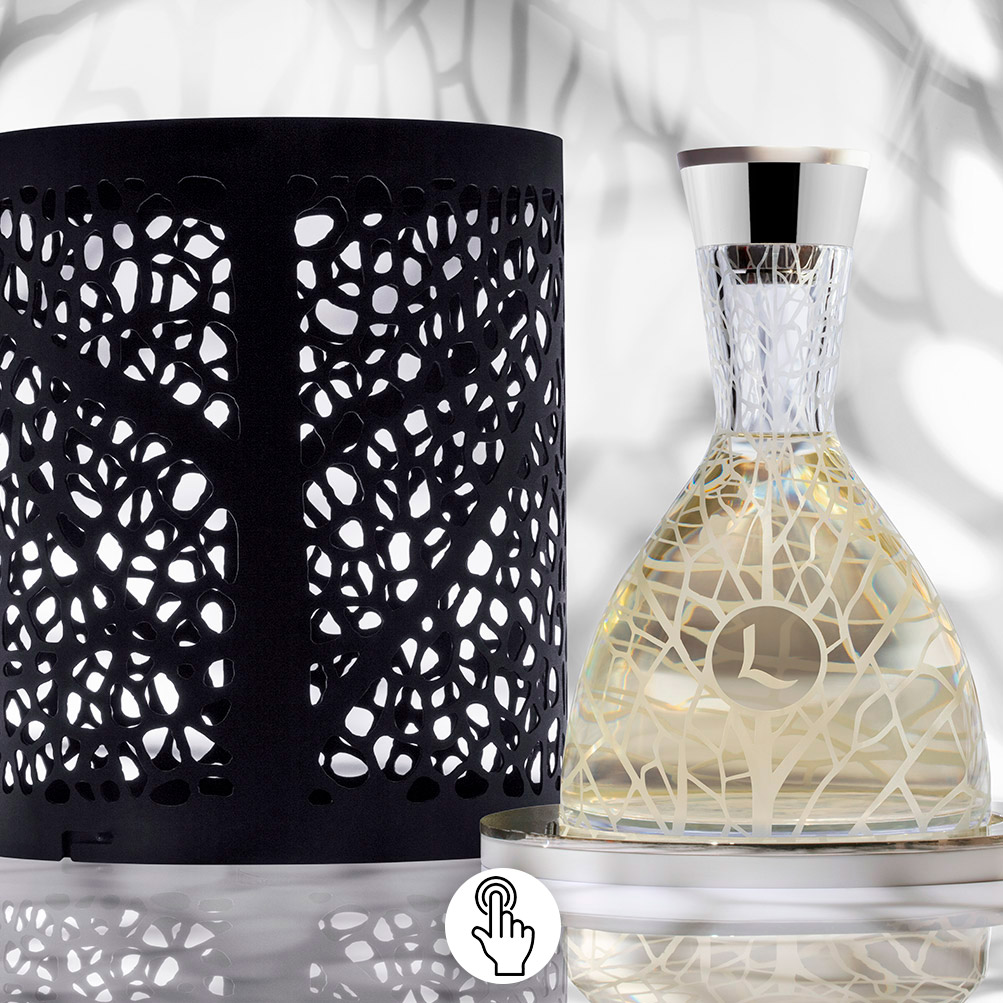 L