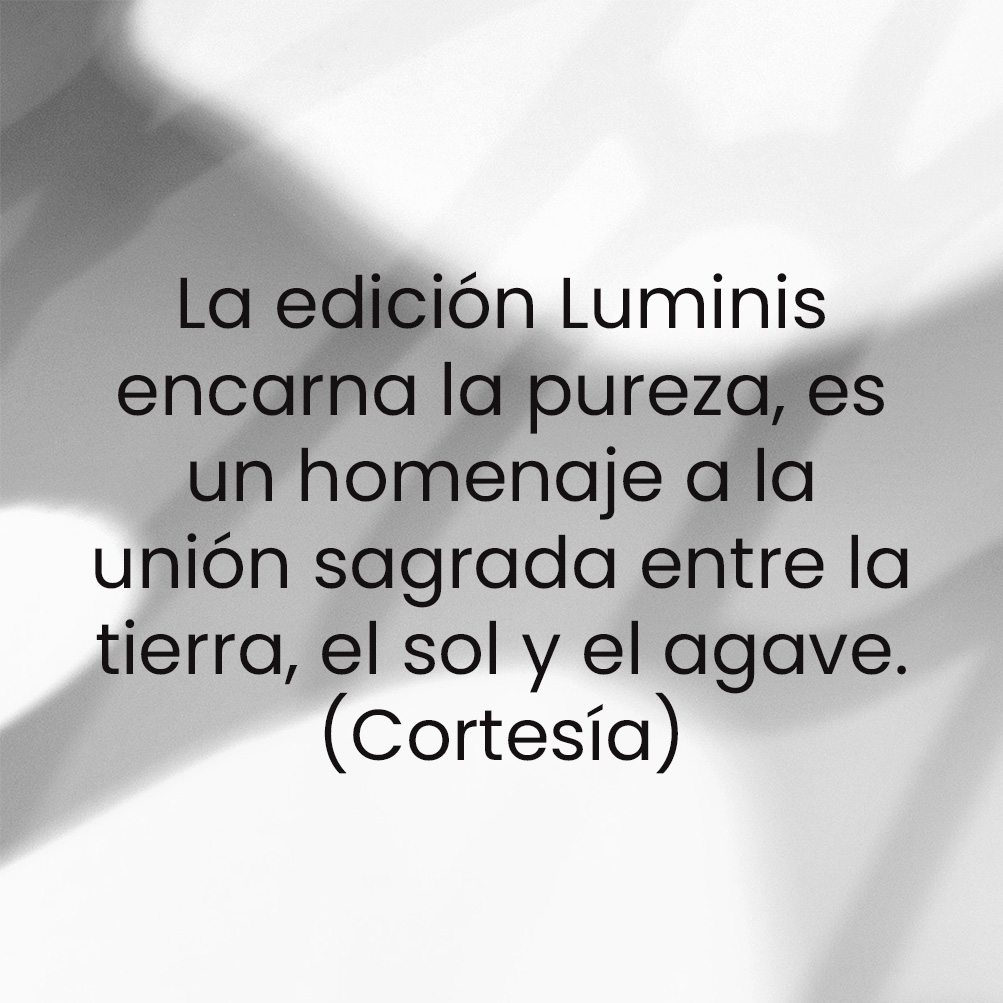 La edición Luminis encarna la pureza, es un homenaje a la unión sagrada entre la tierra, el sol y el agave. (Cortesía)