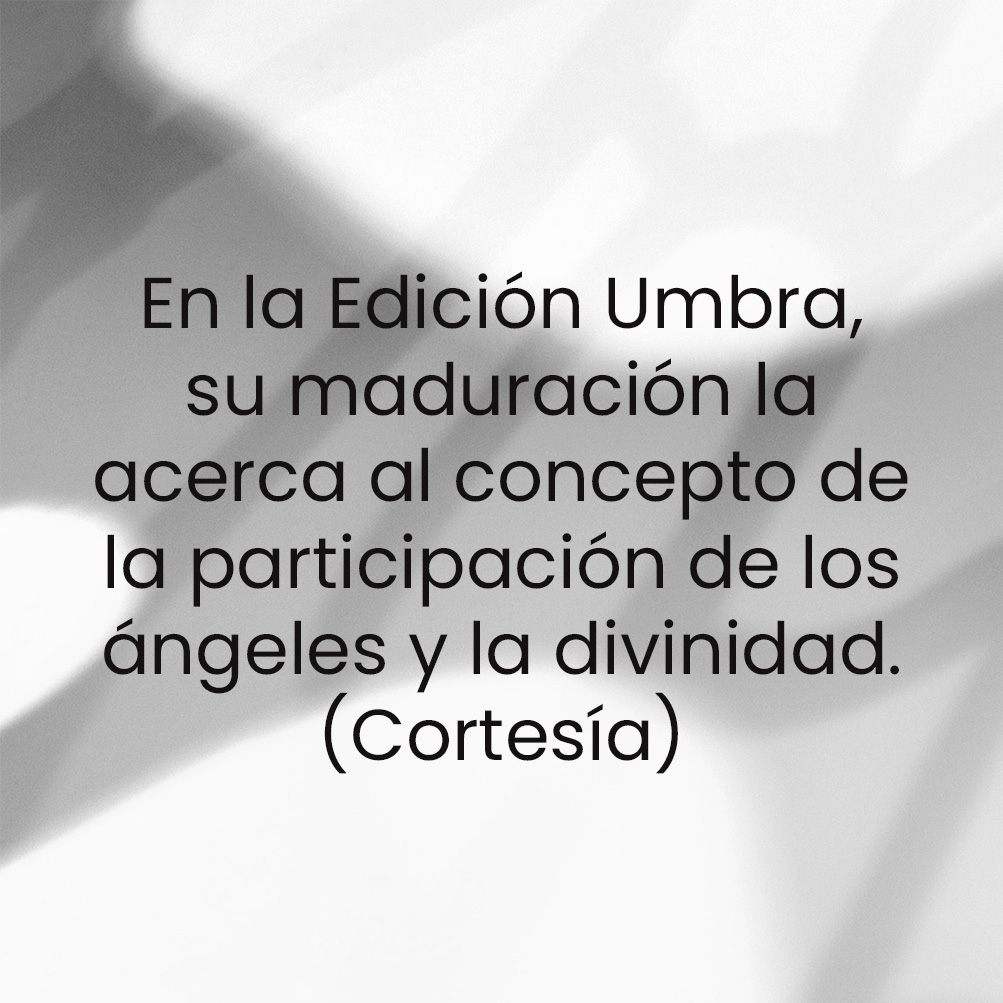 En la Edición Umbra, su maduración la acerca al concepto de la participación de los ángeles y la divinidad. (Cortesía)