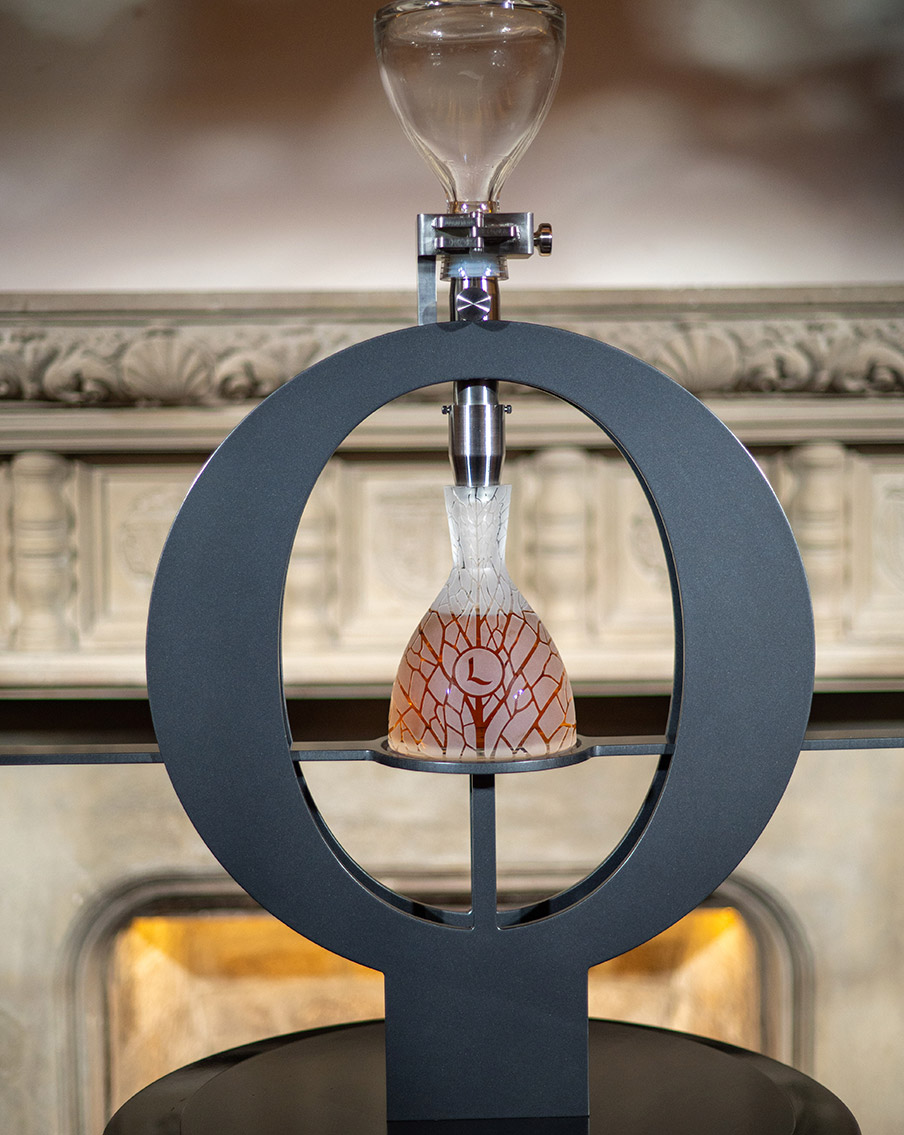 L