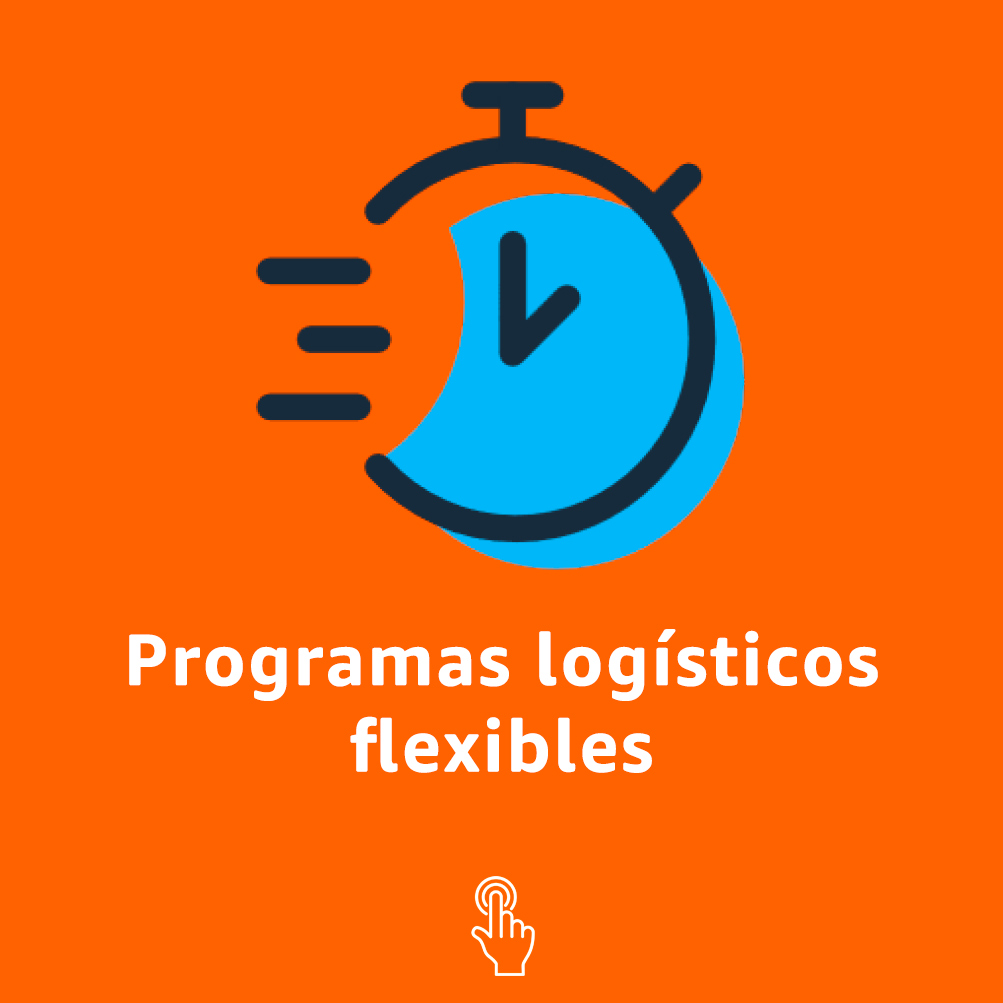 Programas logísticos flexibles