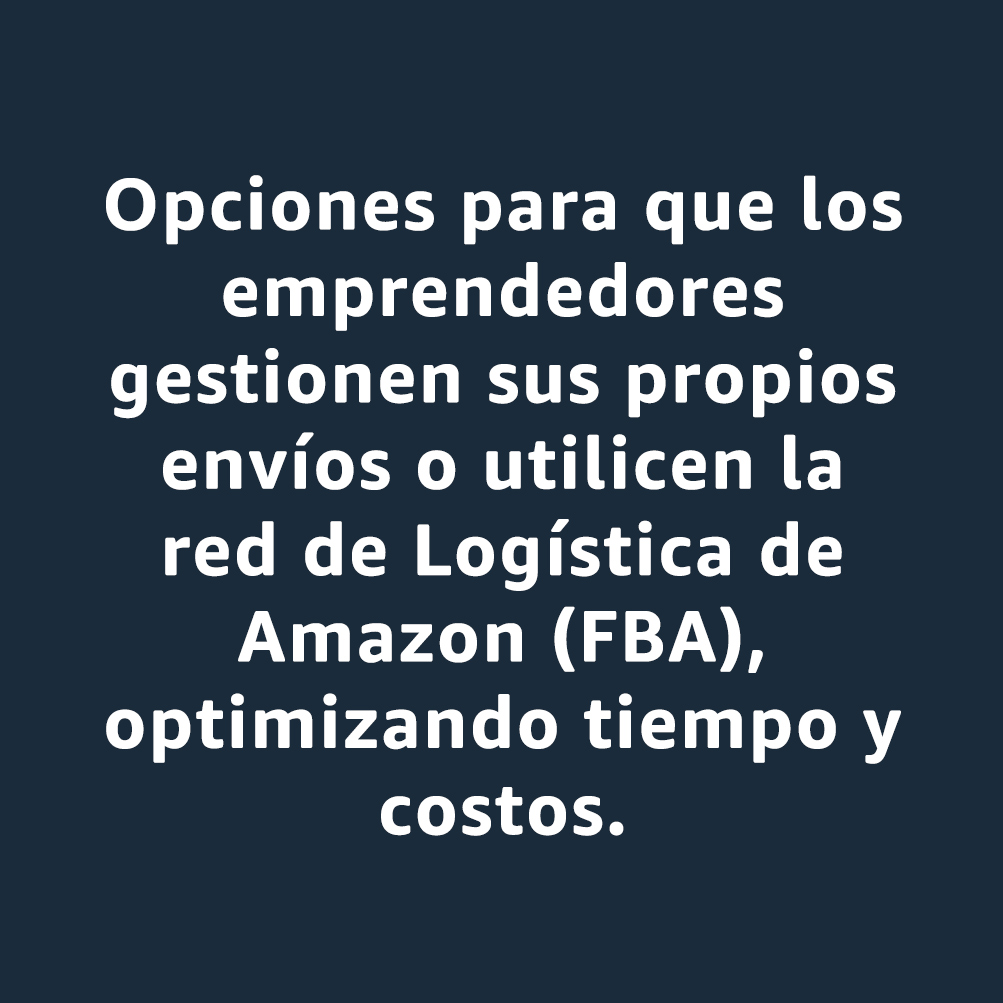 Opciones para que los emprendedores gestionen sus propios envíos o utilicen la red de Logística de Amazon (FBA), optimizando tiempo y costos.