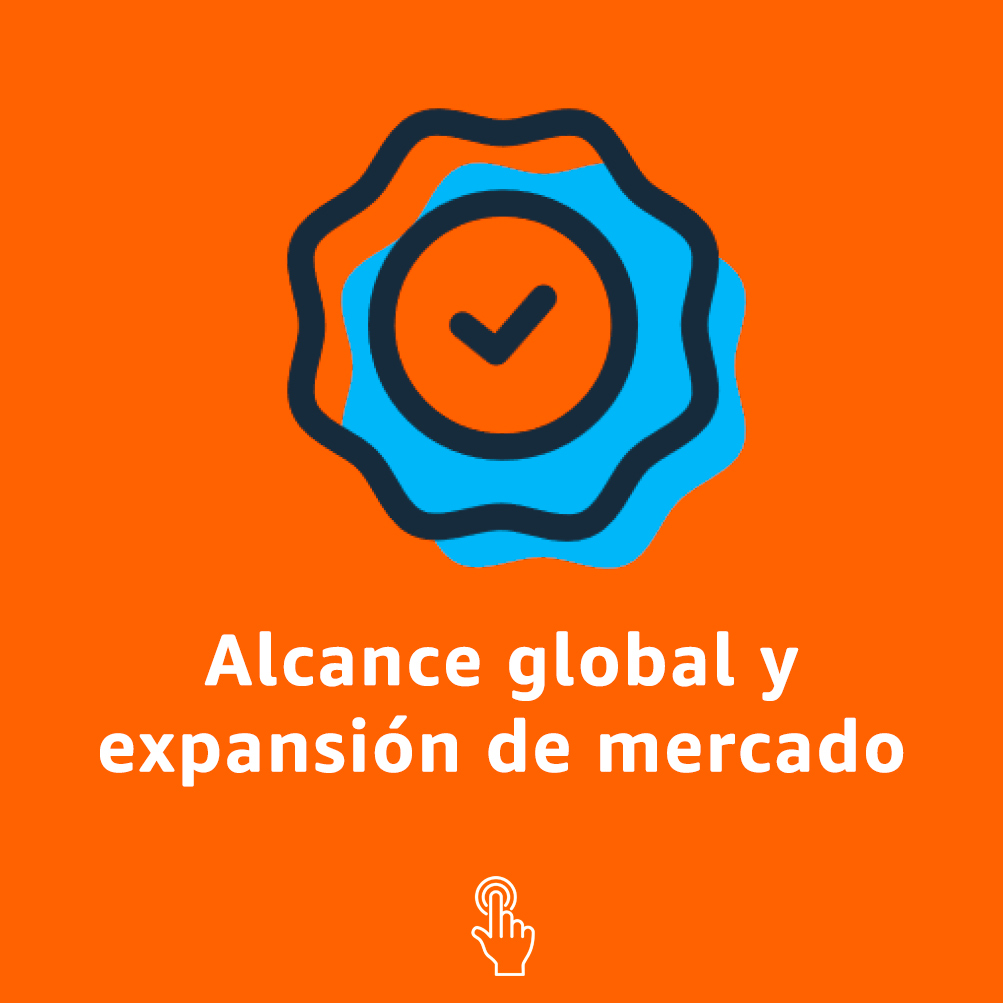 Alcance global y expansión de mercado