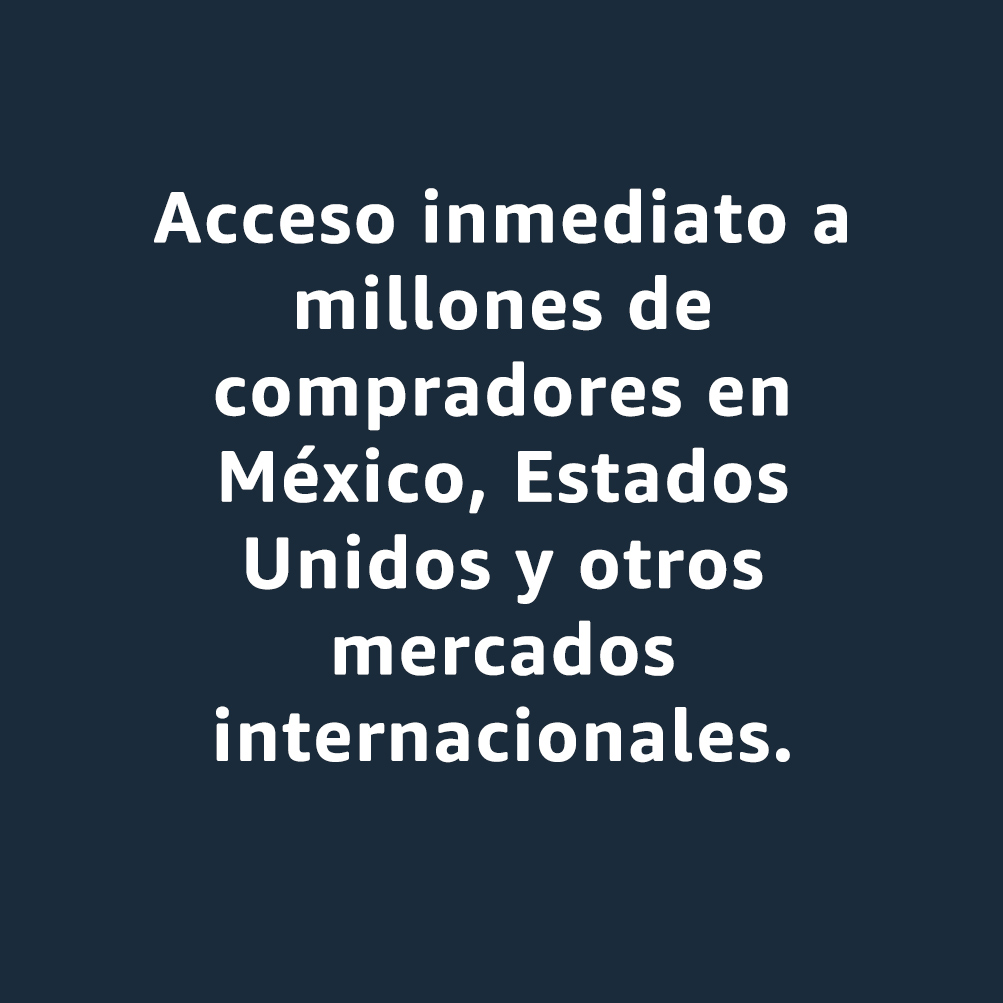 Acceso inmediato a millones de compradores en México, Estados Unidos y otros mercados internacionales.