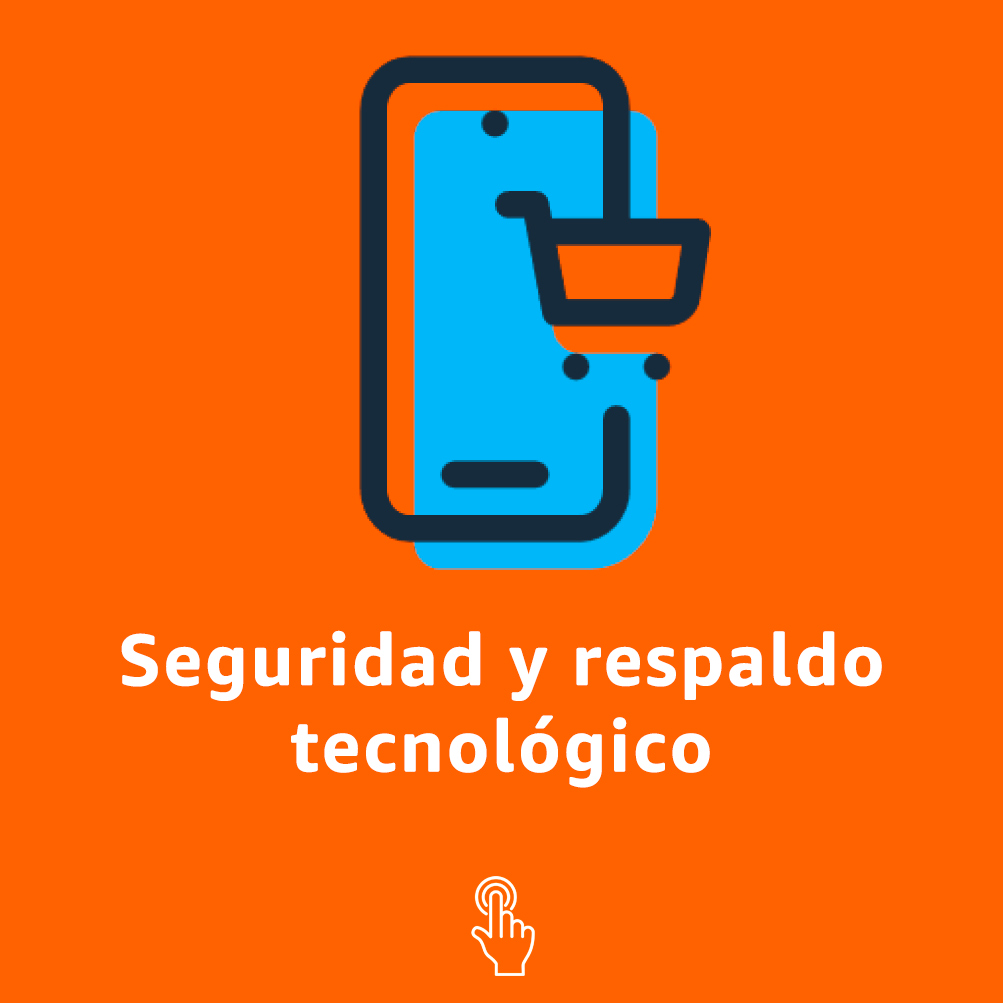 Seguridad y respaldo tecnológico