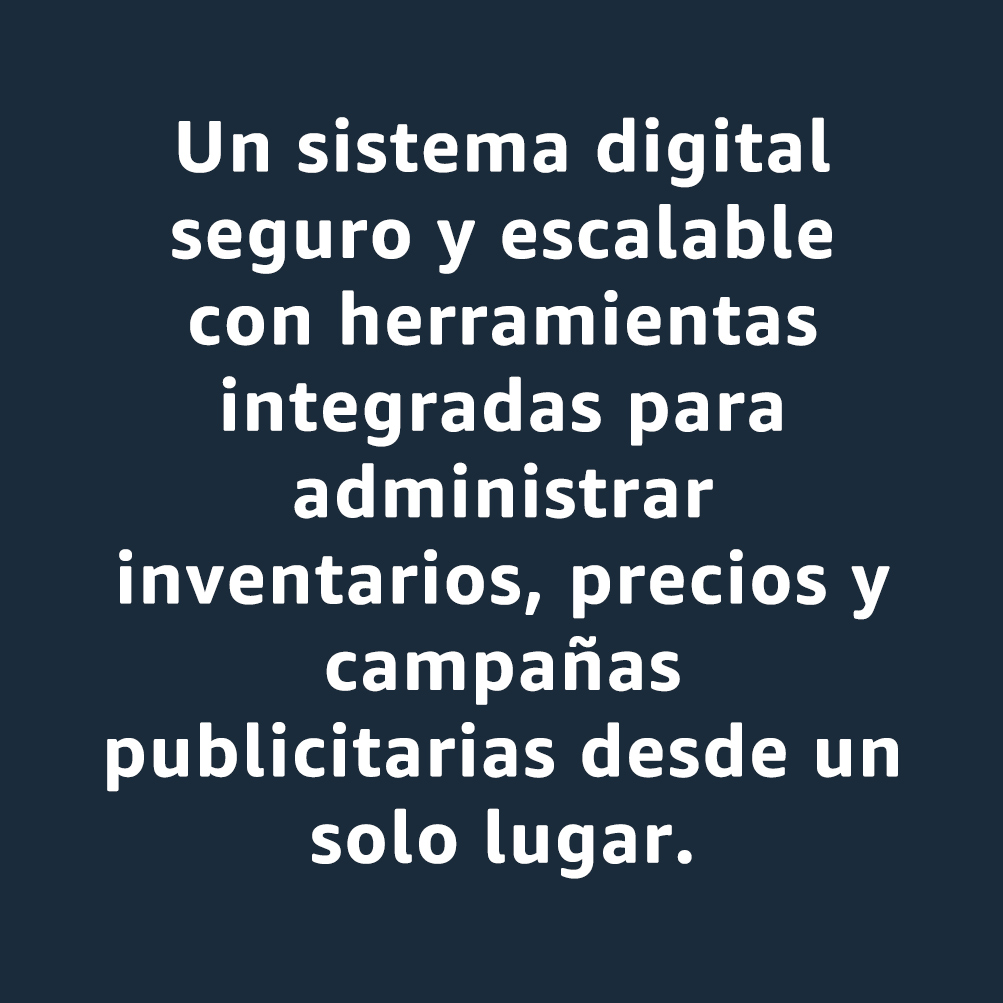 Un sistema digital seguro y escalable con herramientas integradas para administrar inventarios, precios y campañas publicitarias desde un solo lugar.