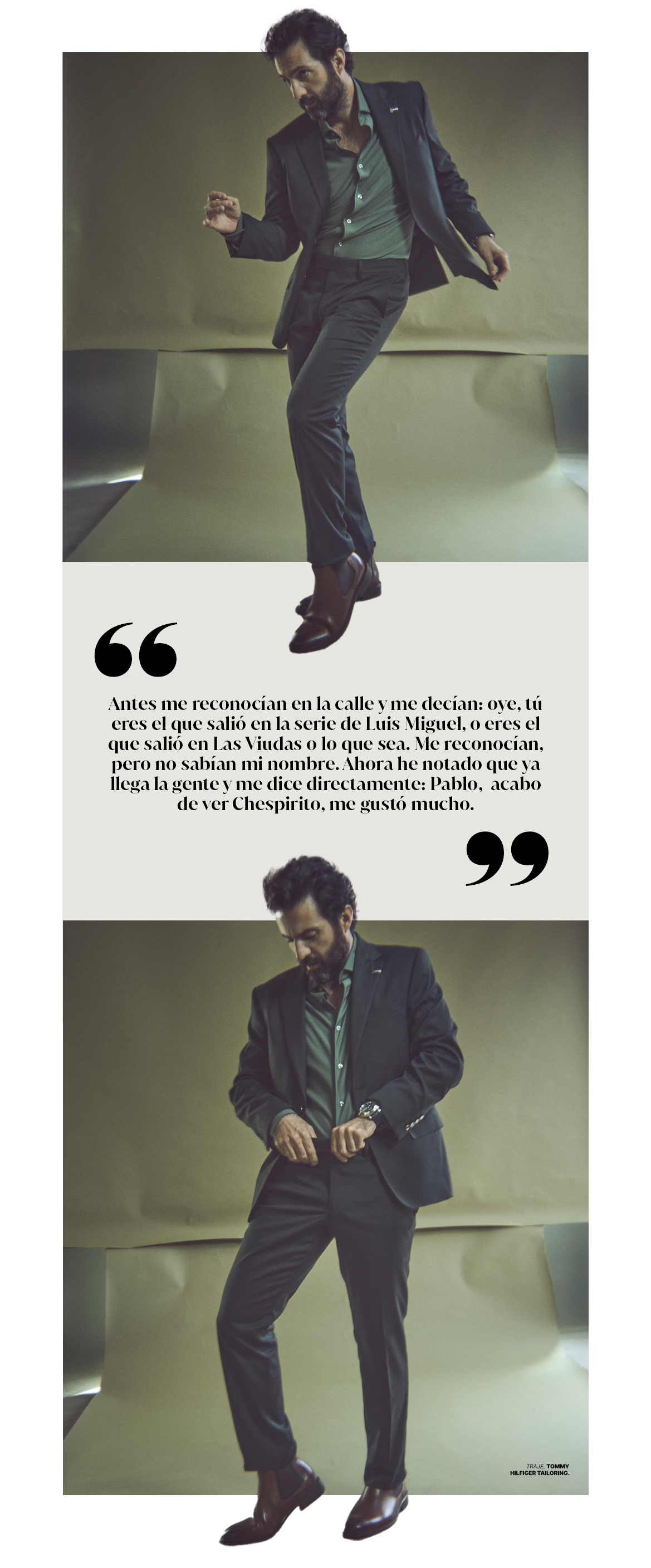 “

Antes me reconocían en la calle y me decían: oye, tú eres el que salió en la serie de Luis Miguel, o eres el que salió en Las Viudas o lo que sea. Me reconocían, pero no sabían mi nombre. Ahora he notado que ya llega la gente y me dice directamente: Pablo, acabo de ver Chespirito, me gustó mucho.

”

TRAJE, TOMMY HILFIGER TAILORING.