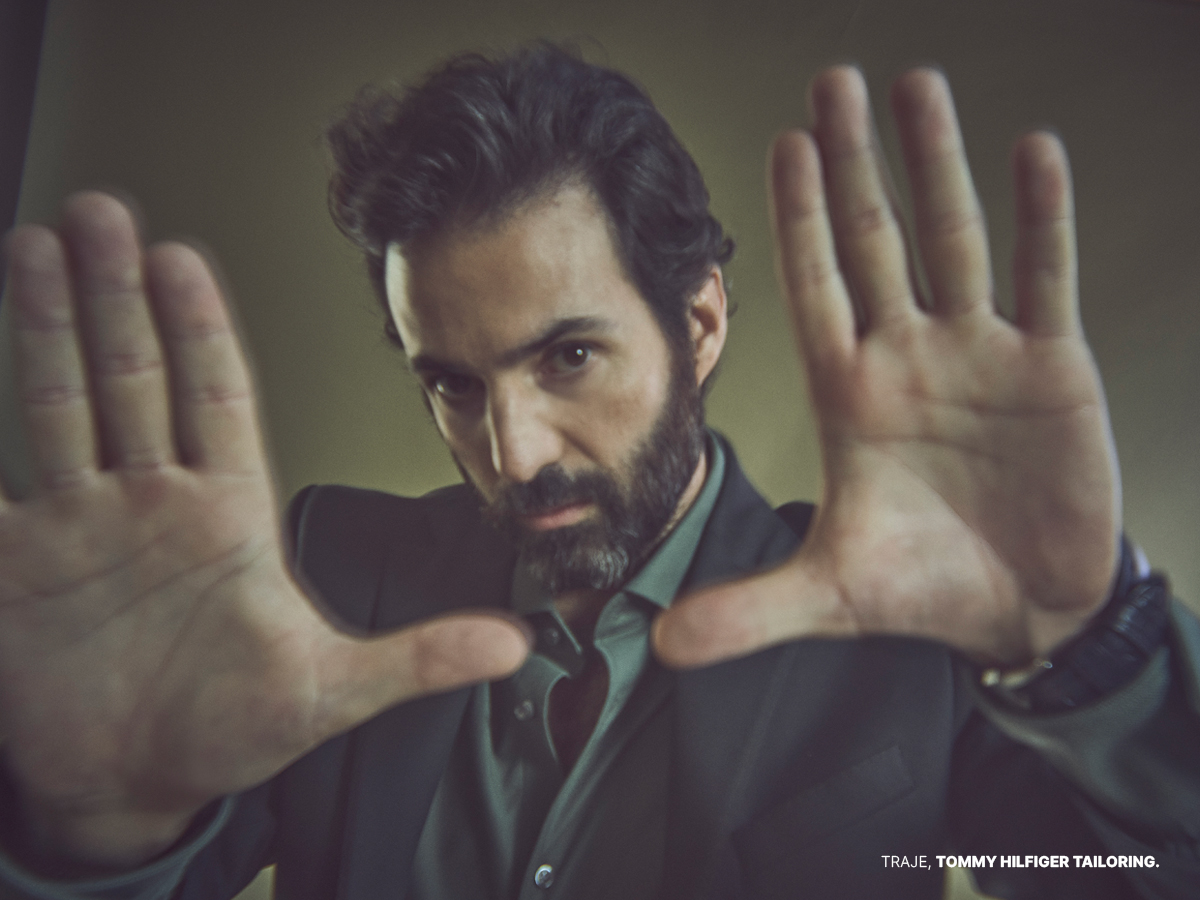 TRAJE, TOMMY HILFIGER TAILORING.