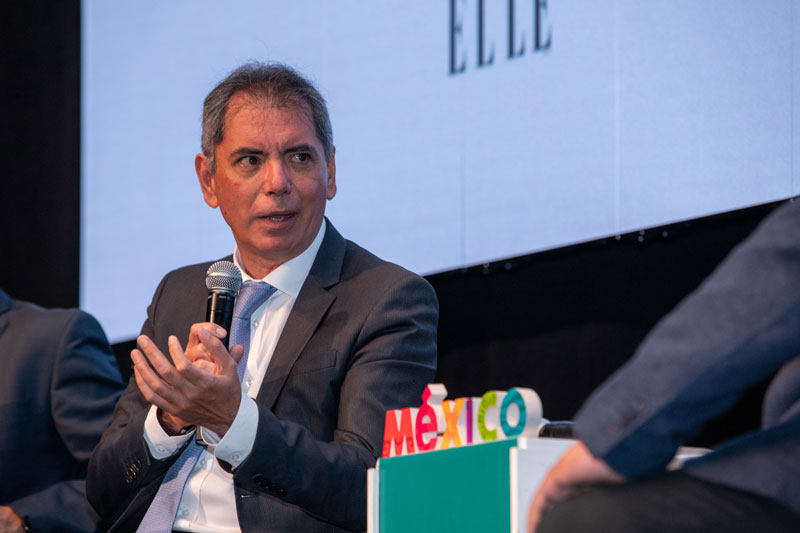 ELLE

MÉXICO