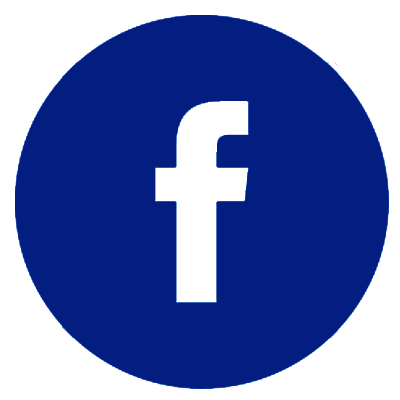 f