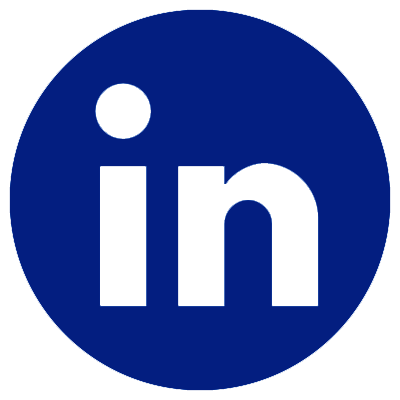 in