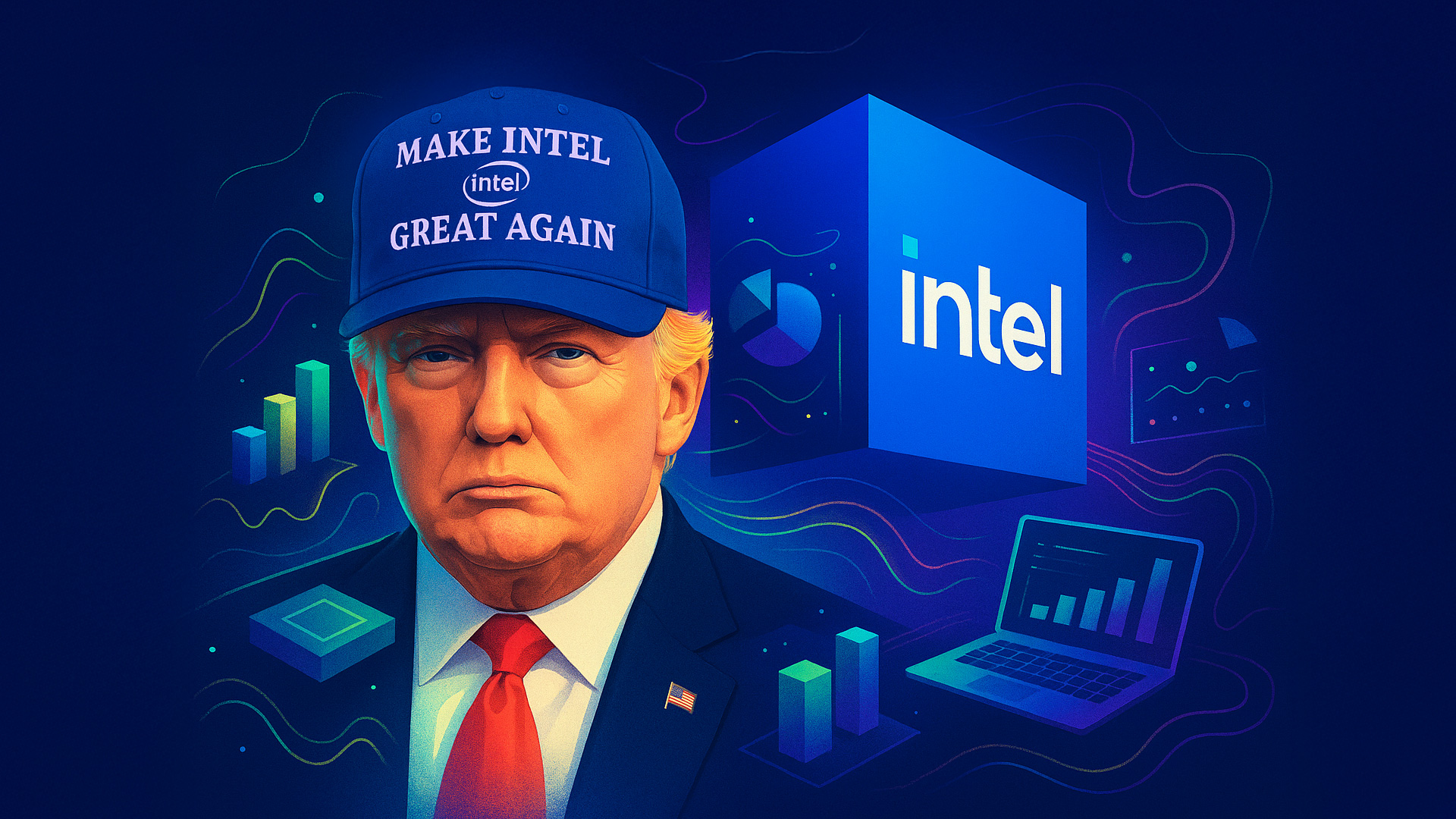 MAKE INTEL
intel
GREAT AGAIN

intel