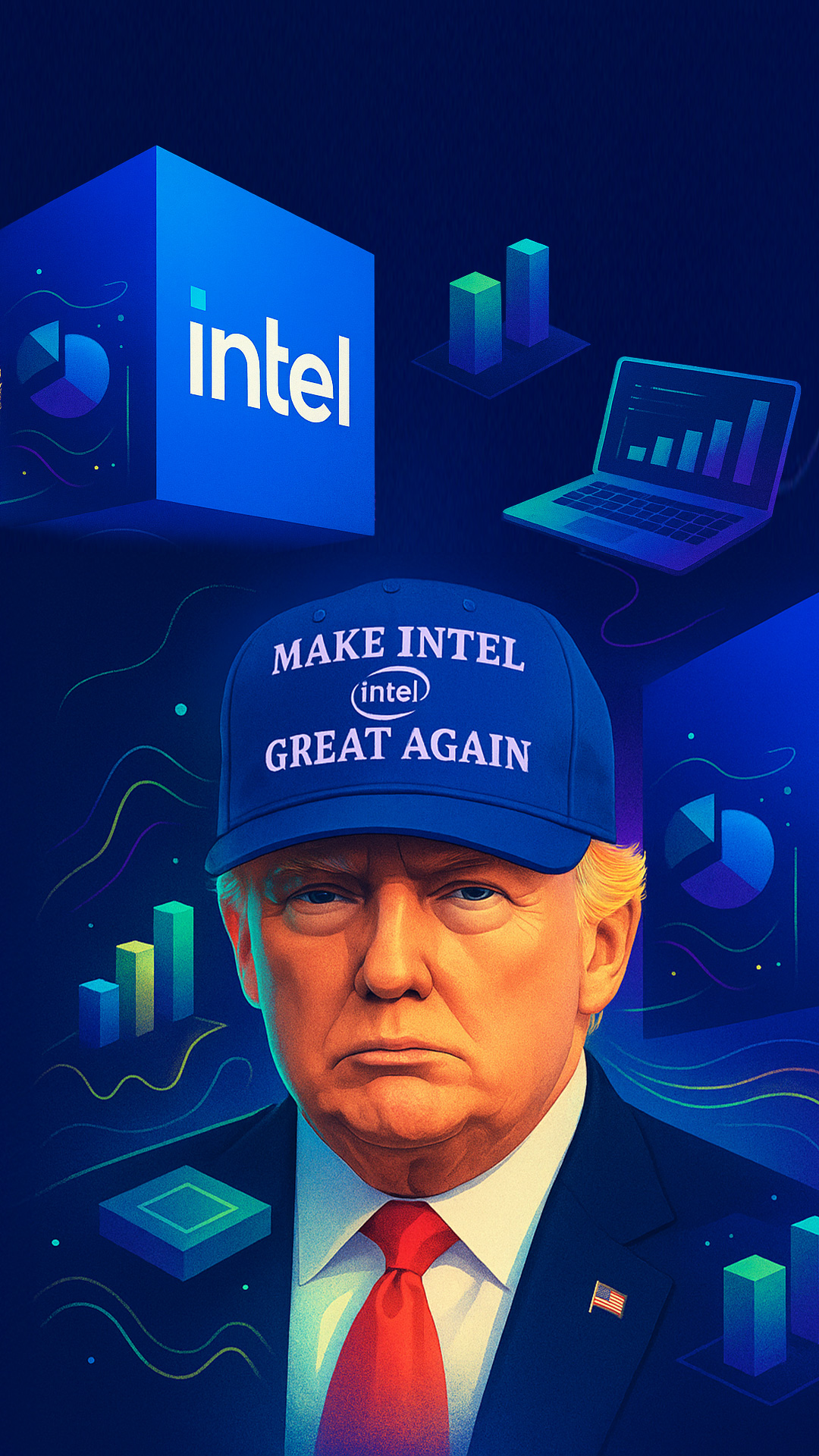 intel

MAKE INTEL
intel
GREAT AGAIN