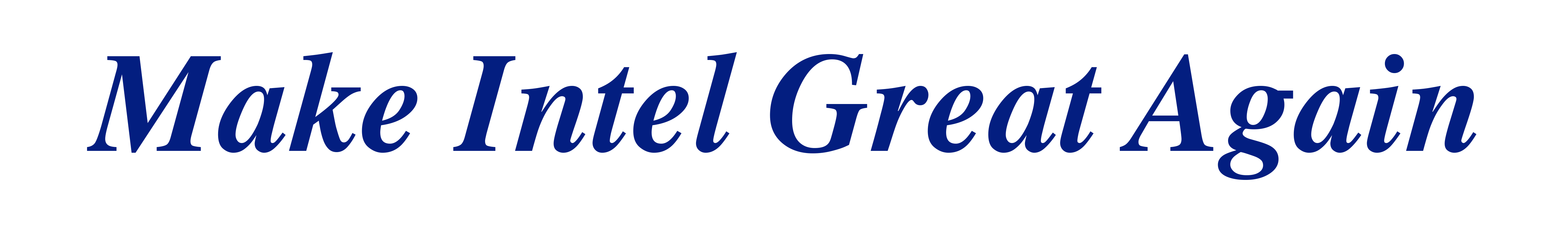 Make Intel Great Again