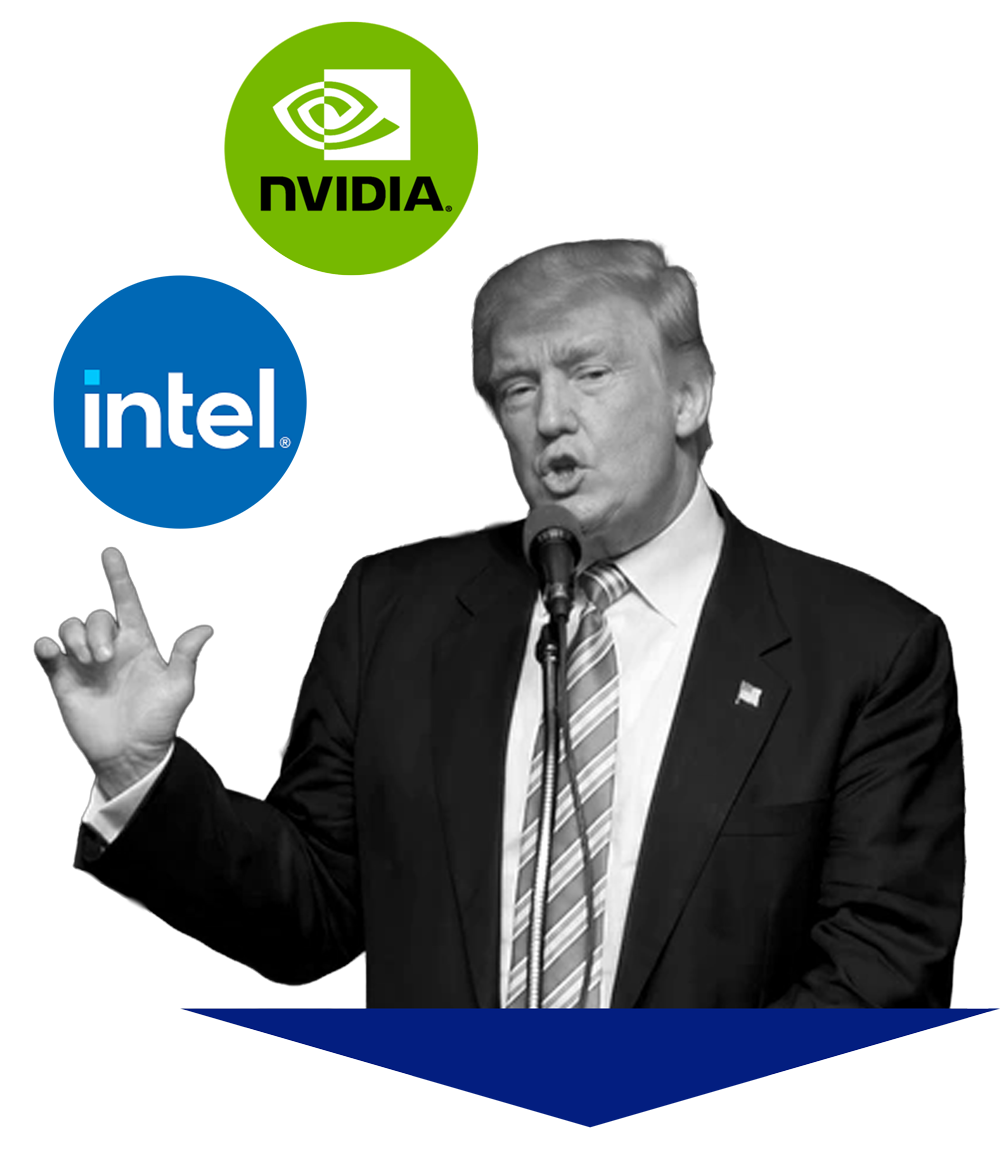 NVIDIA.

intel.