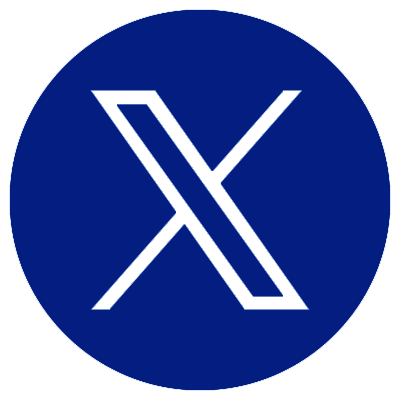 X