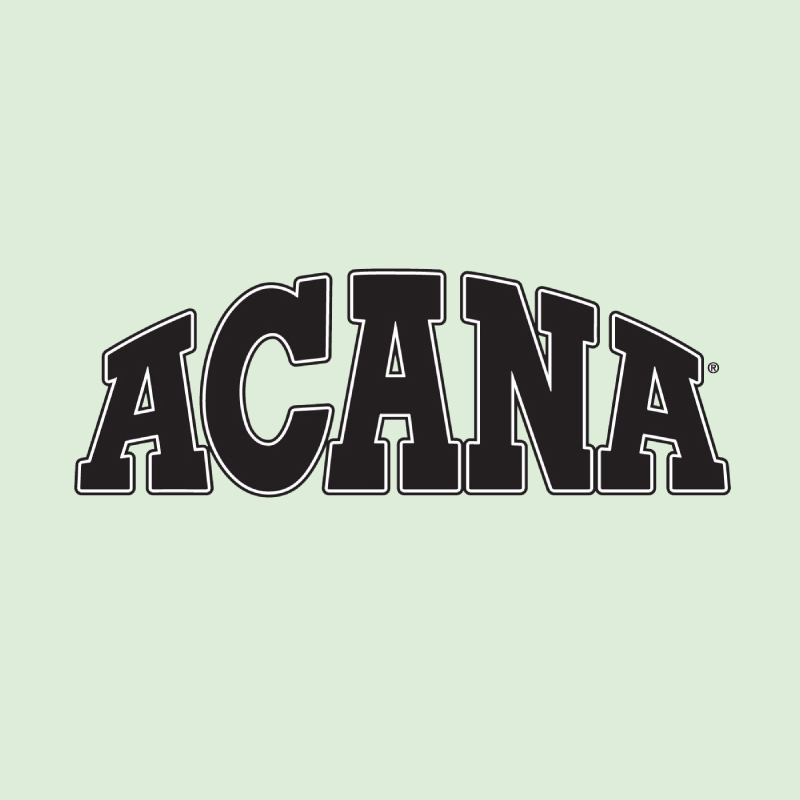 ACANA®