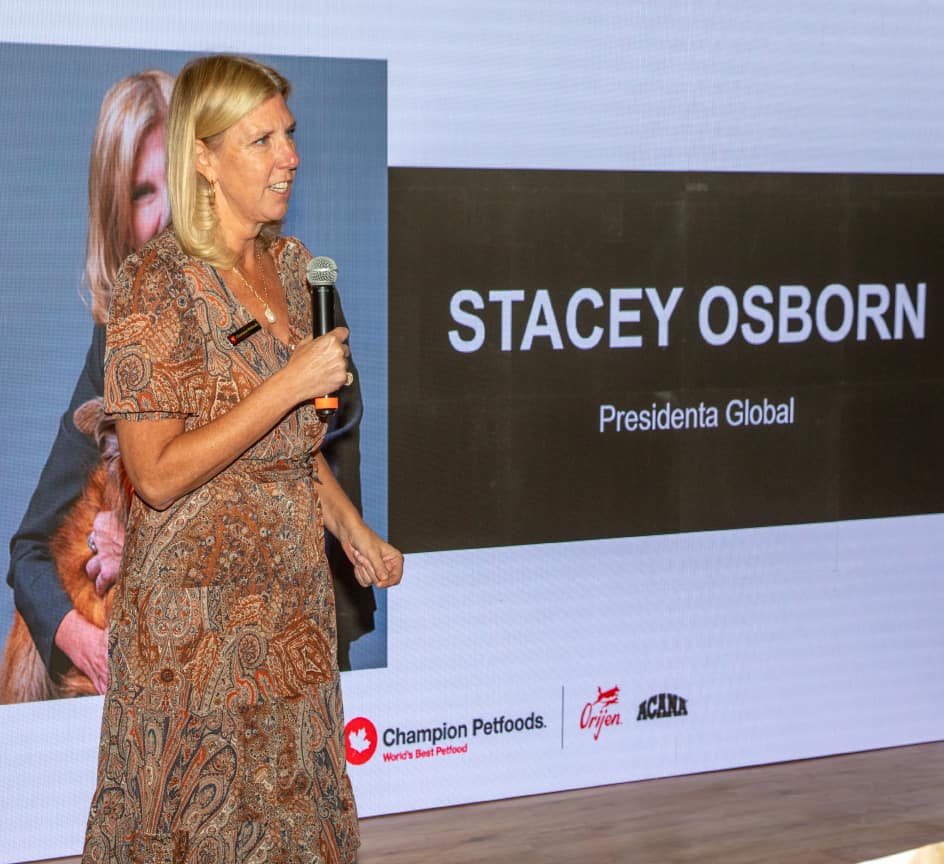 STACEY OSBORN

Presidenta Global

Champion Petfoods.
World's Best Petfood

Orijen

ACANA