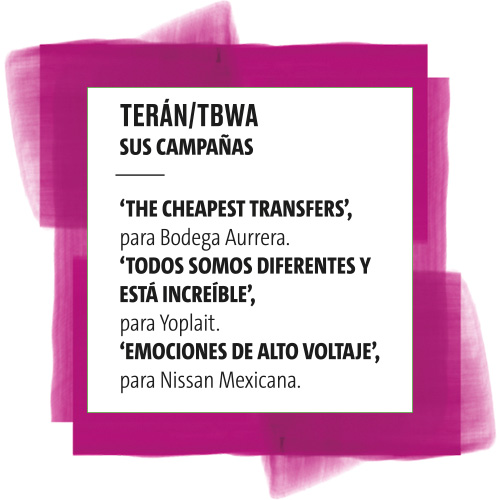 TERÁN/TBWA
SUS CAMPAÑAS

‘THE CHEAPEST TRANSFERS’, para Bodega Aurrera.
‘TODOS SOMOS DIFERENTES Y ESTÁ INCREÍBLE’, para Yoplait.
‘EMOCIONES DE ALTO VOLTAJE’, para Nissan Mexicana.