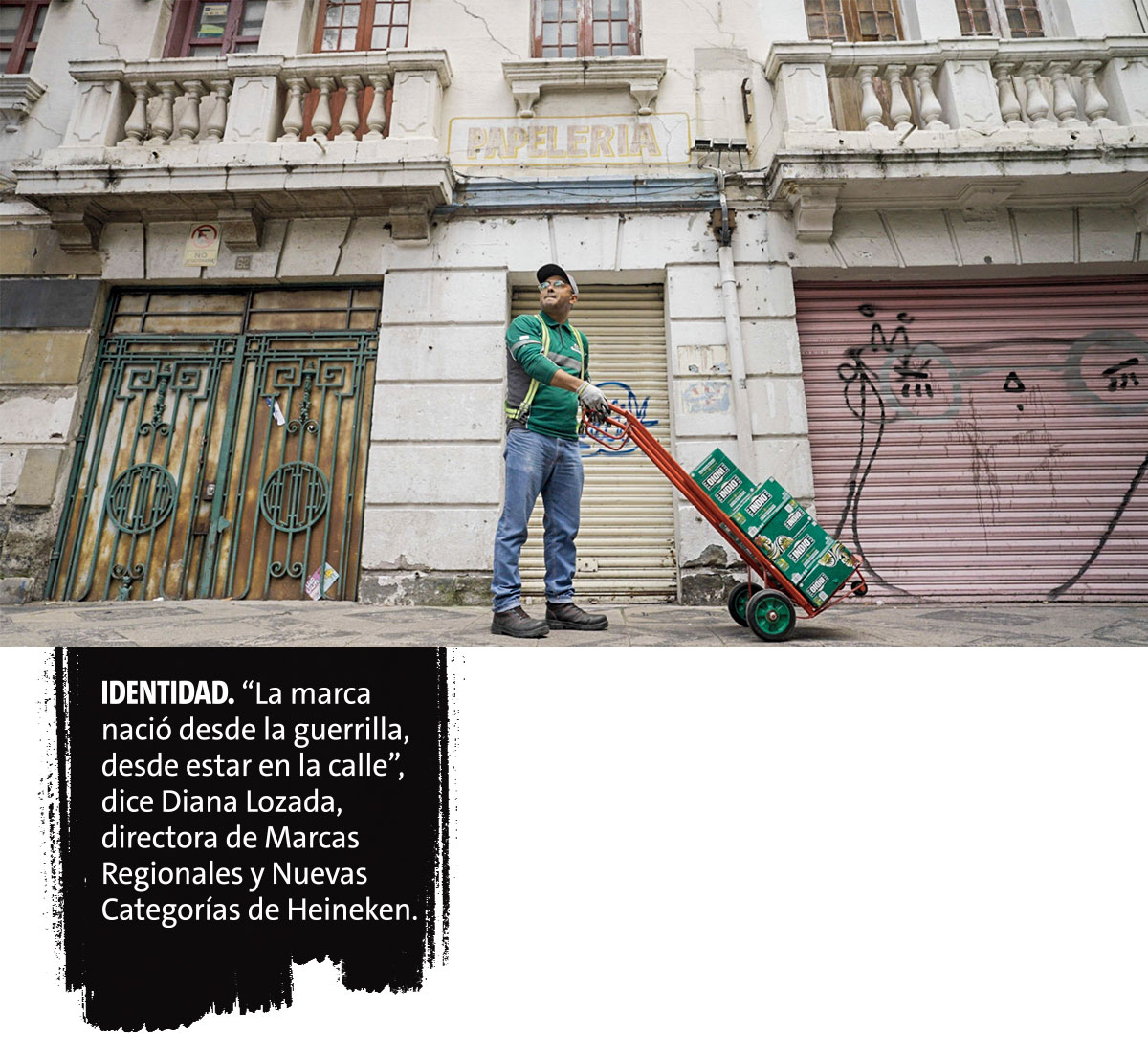 PAPELERIA

NO

INDIO

INDIO

INDIO

INDIO

**IDENTIDAD.** “La marca nació desde la guerrilla, desde estar en la calle”, dice Diana Lozada, directora de Marcas Regionales y Nuevas Categorías de Heineken.