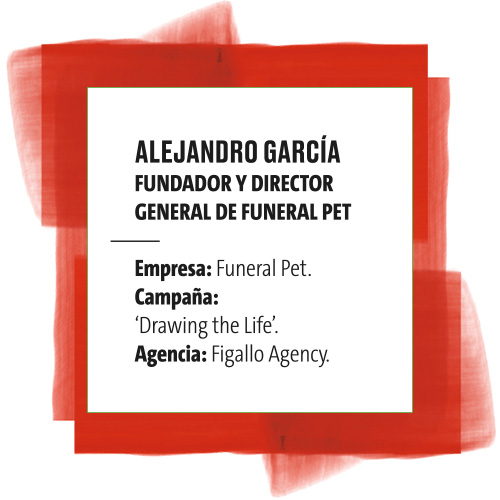 ALEJANDRO GARCÍA
FUNDADOR Y DIRECTOR GENERAL DE FUNERAL PET

Empresa: Funeral Pet.
Campaña:
'Drawing the Life'.
Agencia: Figallo Agency.