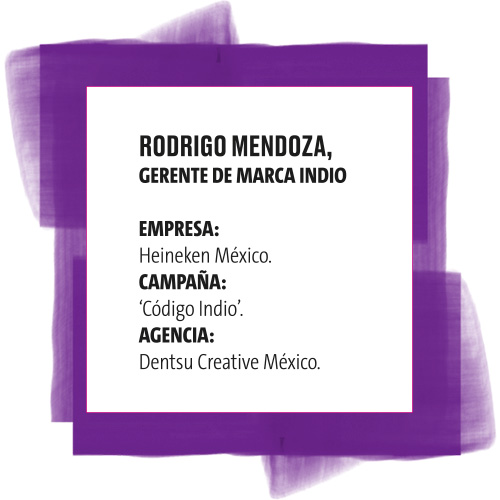 RODRIGO MENDOZA,
GERENTE DE MARCA INDIO

EMPRESA:
Heineken México.
CAMPAÑA:
‘Código Indio’.
AGENCIA:
Dentsu Creative México.