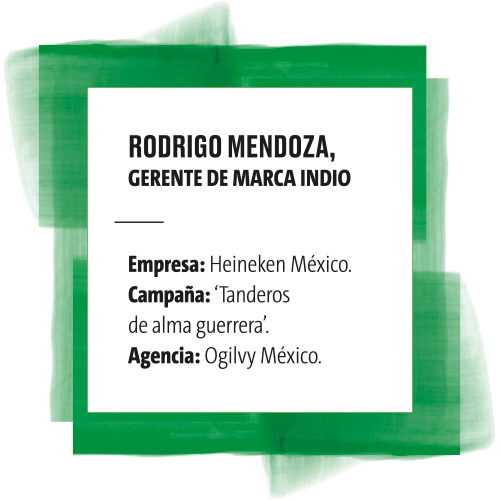 RODRIGO MENDOZA,
GERENTE DE MARCA INDIO

Empresa: Heineken México.
Campaña: ‘Tanderos de alma guerrera’.
Agencia: Ogilvy México.