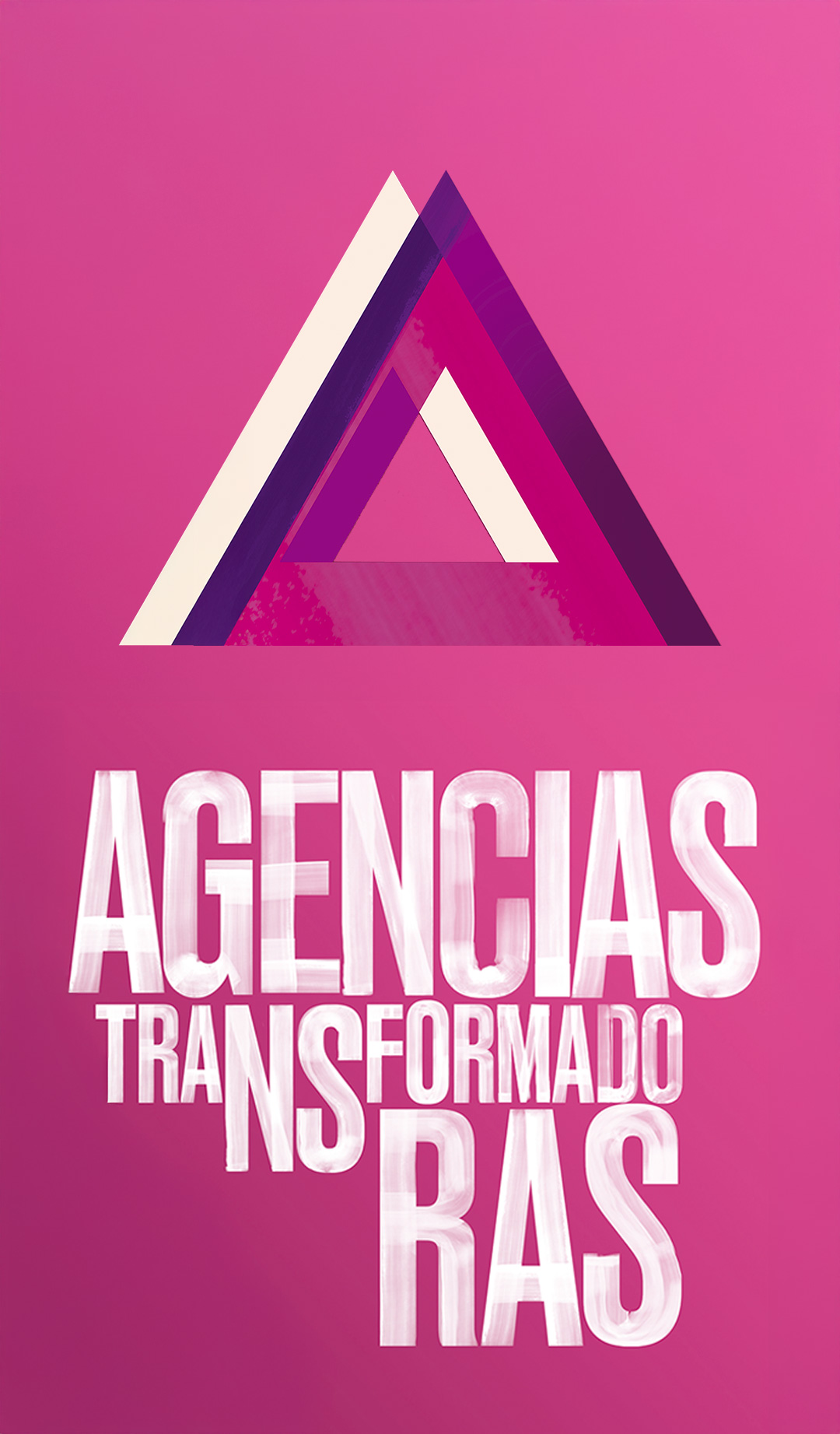 AGENCIAS
TRANSFORMADO
RAS