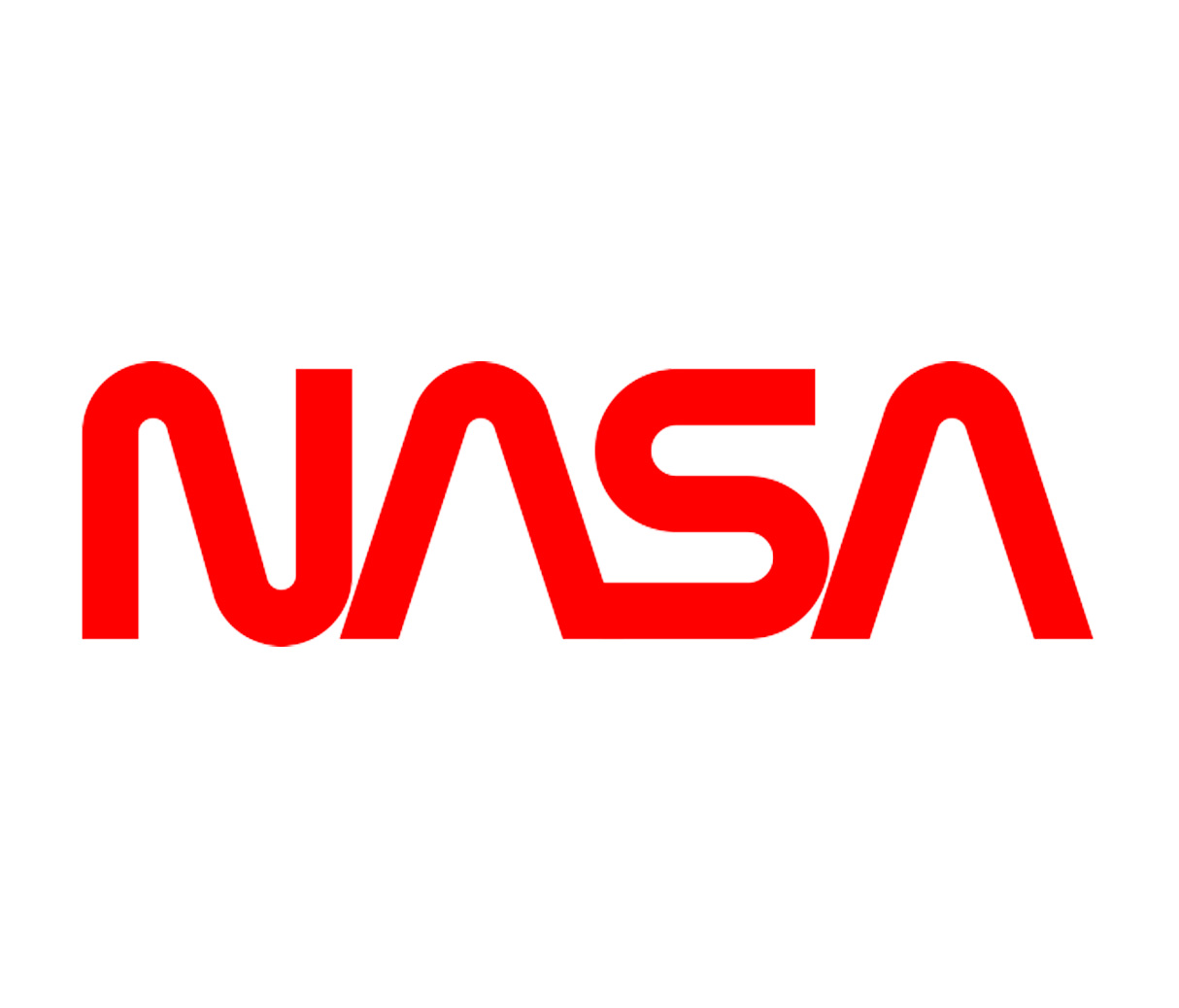 NASA