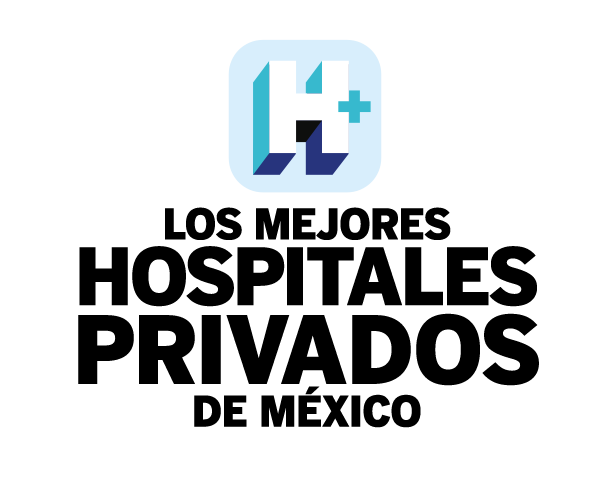 H+

LOS MEJORES
HOSPITALES
PRIVADOS
DE MÉXICO