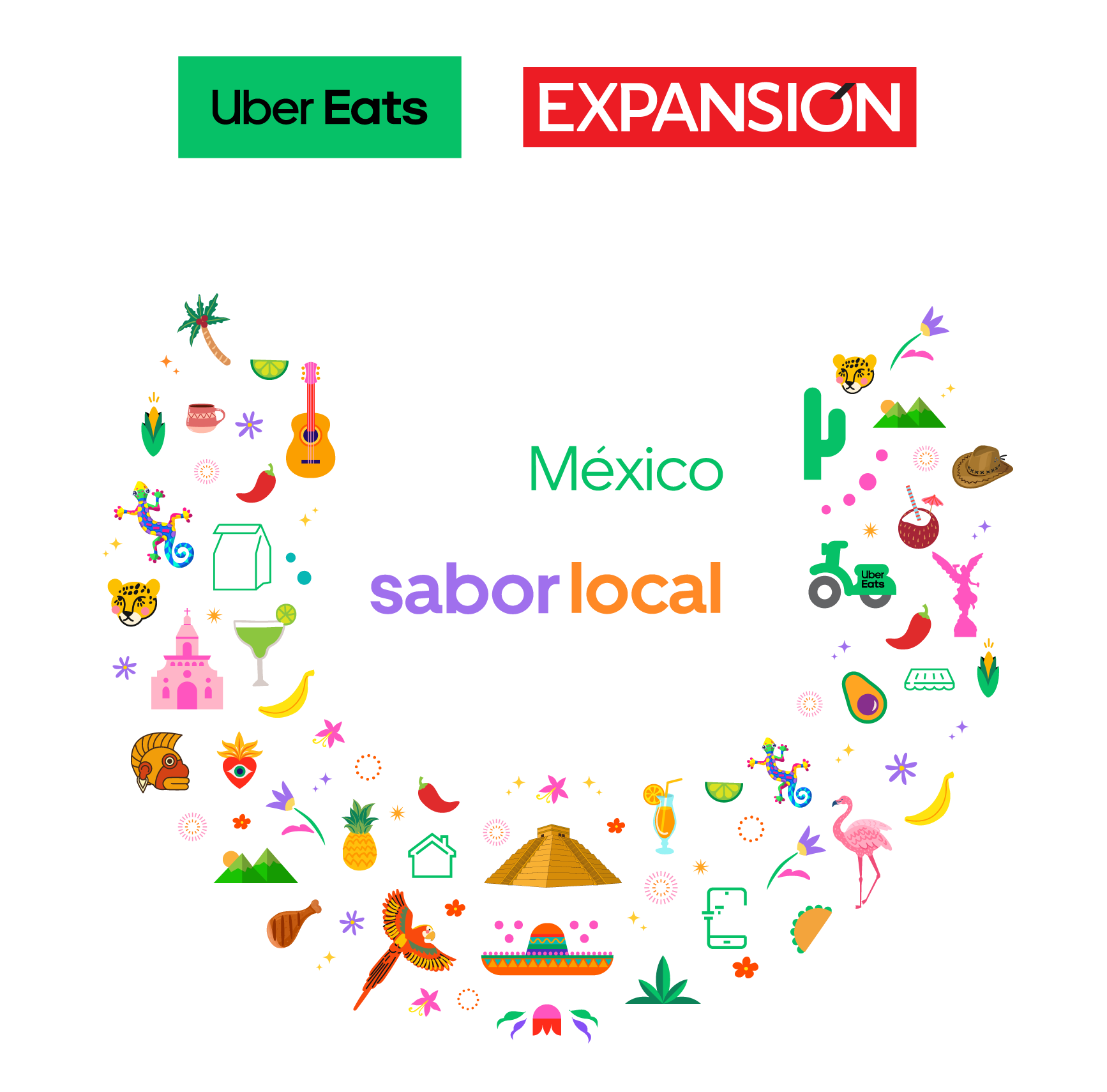 Uber Eats

EXPANSIÓN

México

sabor local

Uber Eats