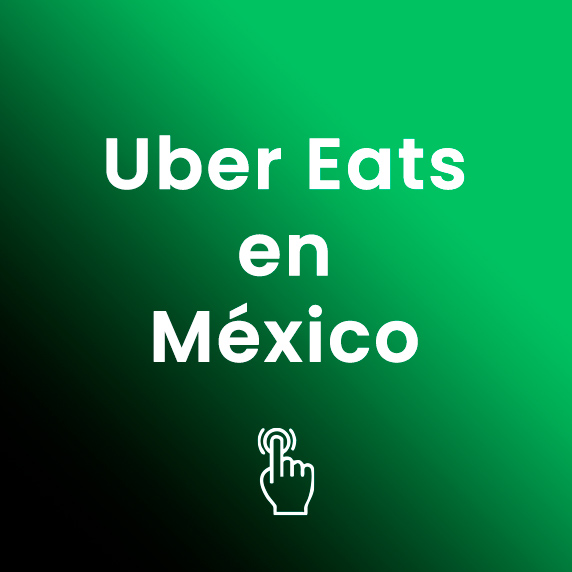 Uber Eats
en
México