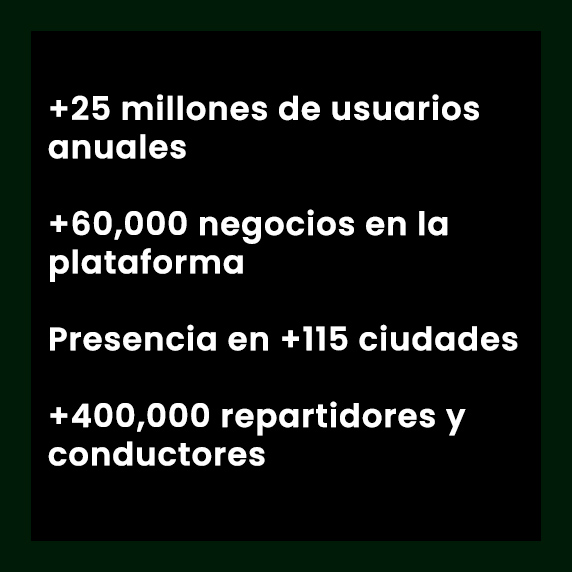 +25 millones de usuarios anuales

+60,000 negocios en la plataforma

Presencia en +115 ciudades

+400,000 repartidores y conductores