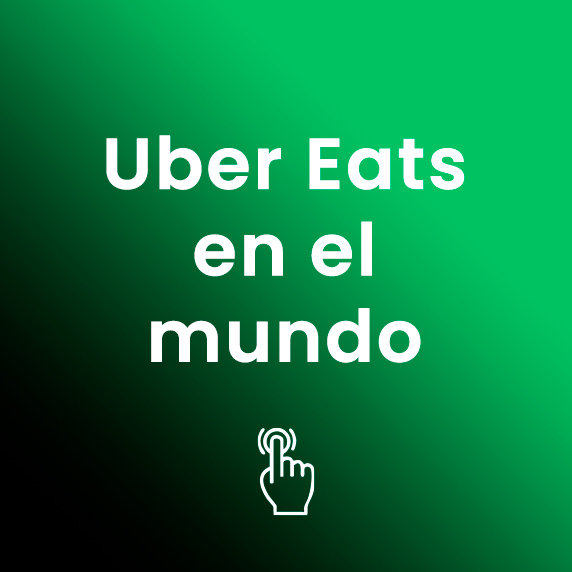 Uber Eats en el mundo