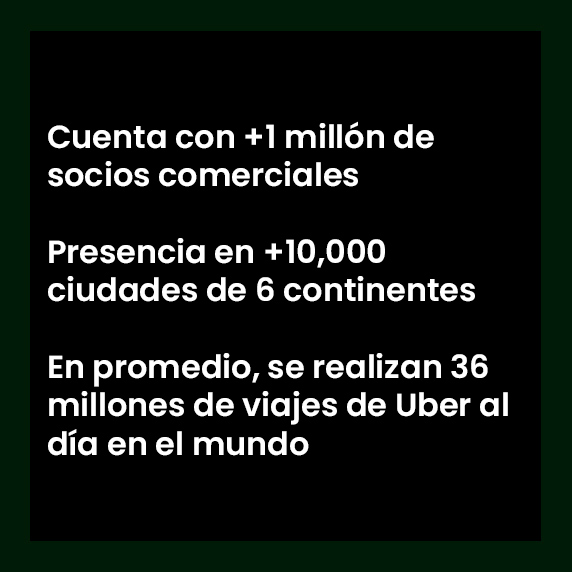 Cuenta con +1 millón de socios comerciales

Presencia en +10,000 ciudades de 6 continentes

En promedio, se realizan 36 millones de viajes de Uber al día en el mundo