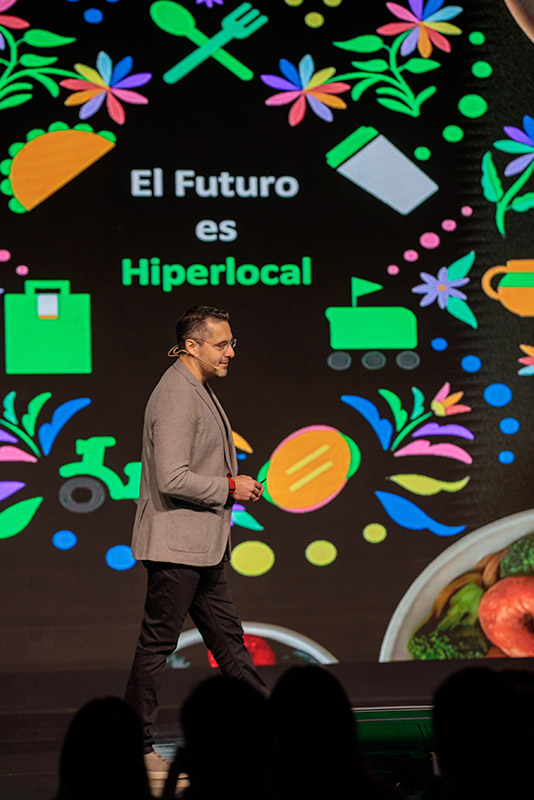 El Futuro
es
Hiperlocal